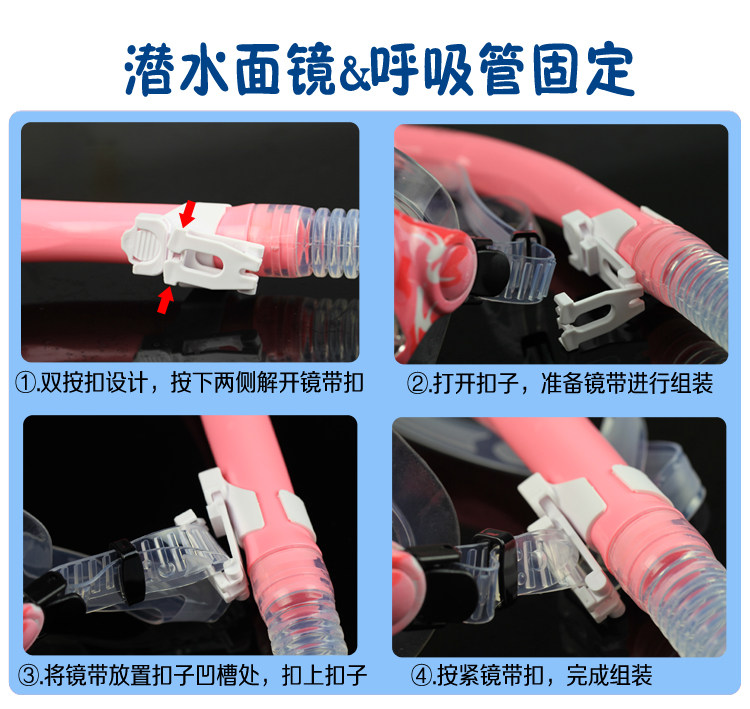 潜水面镜&呼吸管固定

①.双按扣设计，按下两侧解开镜带扣

②.打开扣子，准备镜带进行组装

③.将镜带放置扣子凹槽处，扣上扣子

④.按紧镜带扣，完成组装