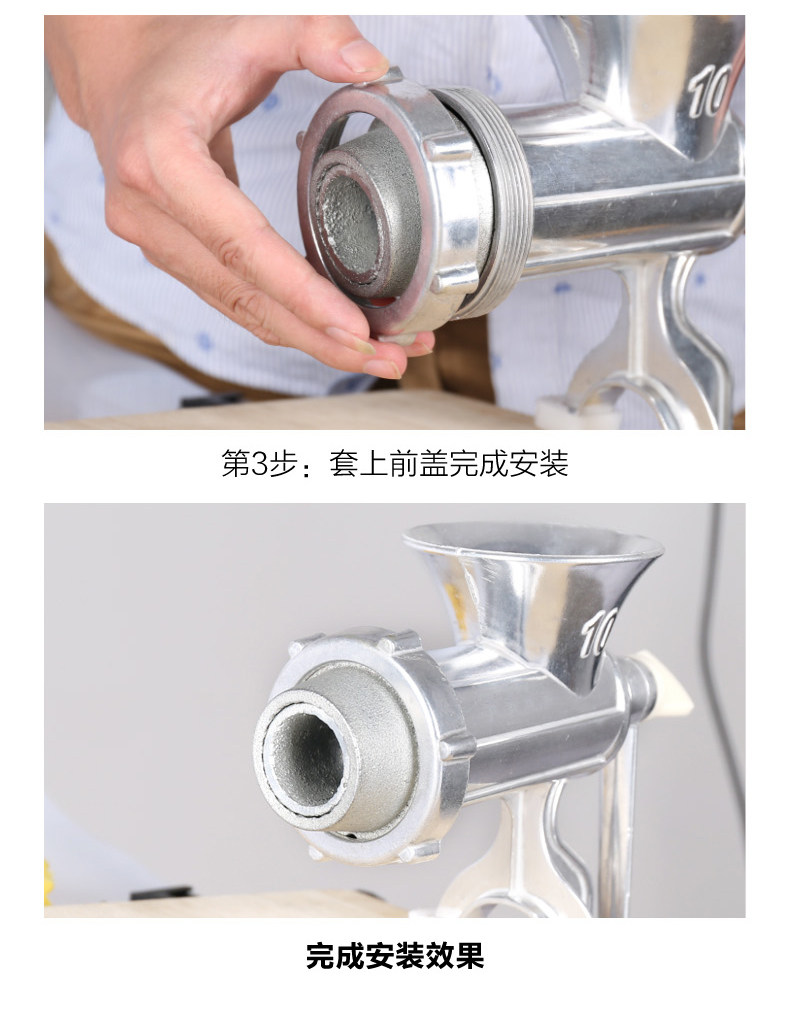 10

第3步：套上前盖完成安装

10

完成安装效果