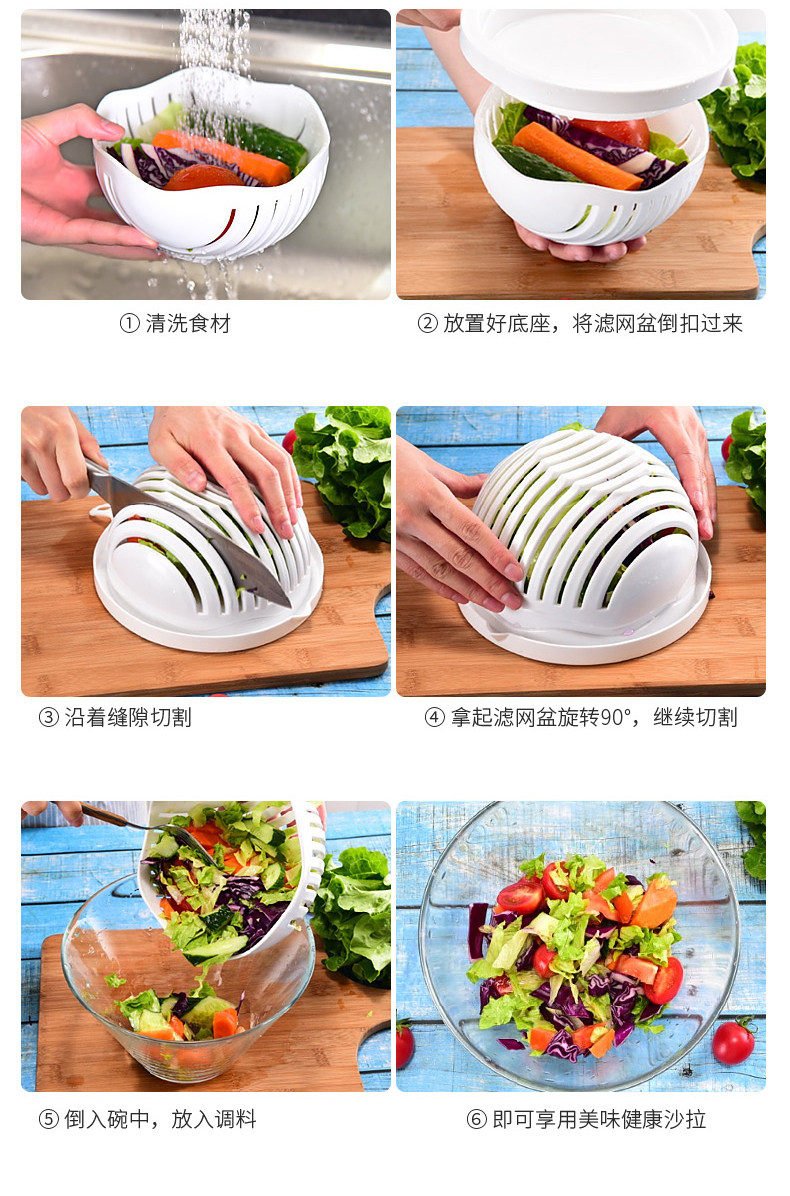 ① 清洗食材

② 放置好底座，将滤网盆倒扣过来

③ 沿着缝隙切割

④ 拿起滤网盆旋转90°，继续切割

⑤ 倒入碗中，放入调料

⑥ 即可享用美味健康沙拉