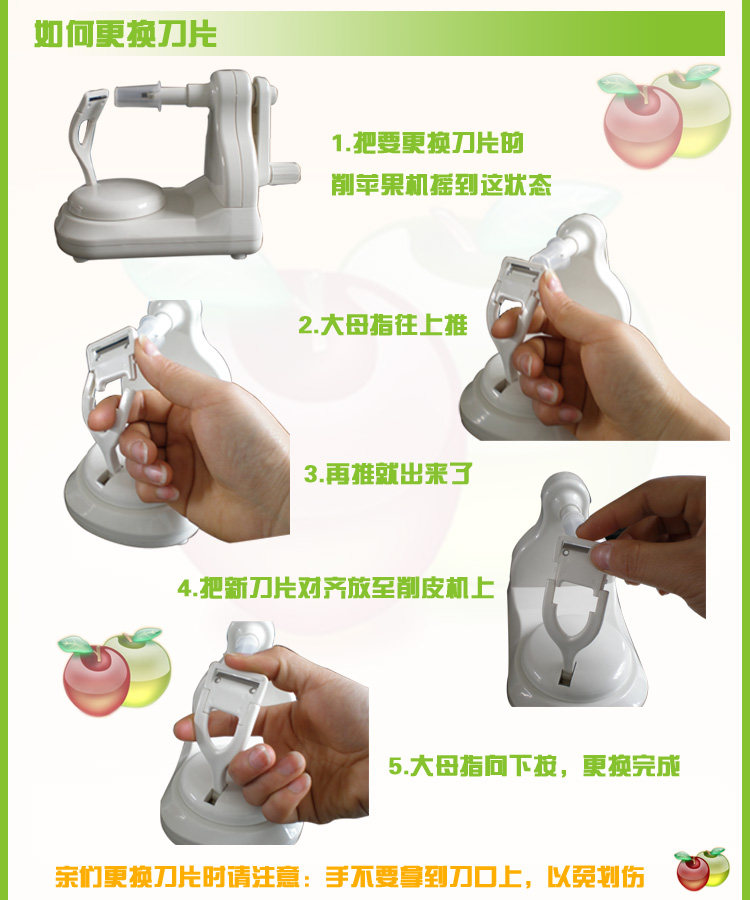 如何更换刀片

1.把要更换刀片的削苹果机摇到这状态

2.大母指往上推

3.再推就出来了

4.把新刀片对齐放至削皮机上

5.大母指向下按，更换完成

亲们更换刀片时请注意：手不要拿到刀口上，以免划伤