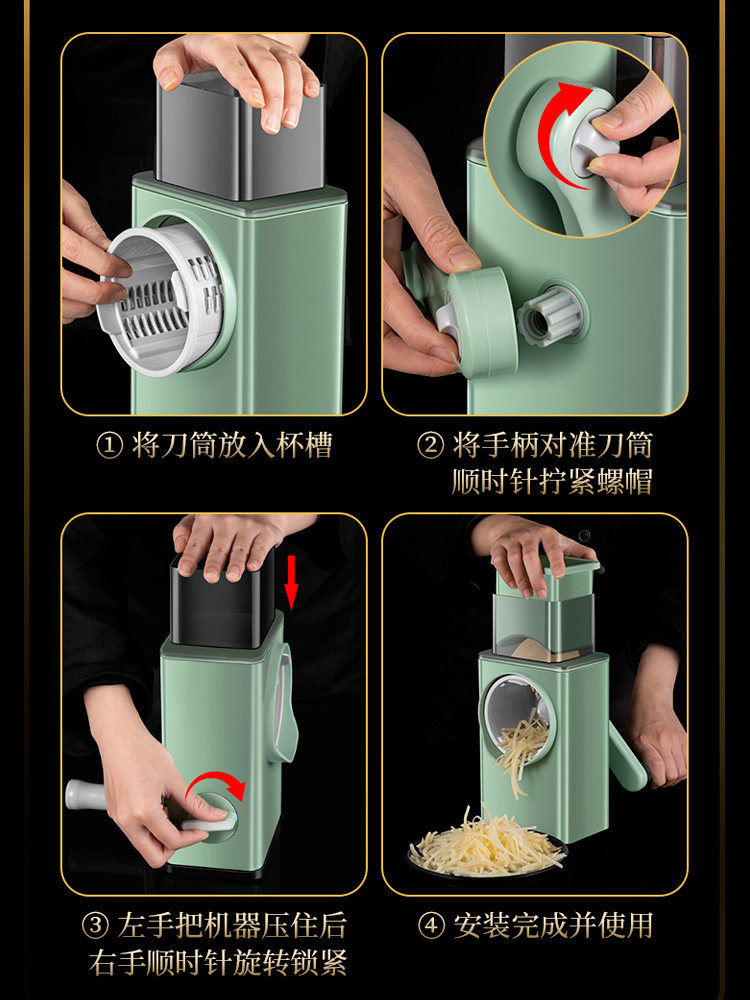 ① 将刀筒放入杯槽

② 将手柄对准刀筒顺时针拧紧螺帽

③ 左手把机器压住后右手顺时针旋转锁紧

④ 安装完成并使用