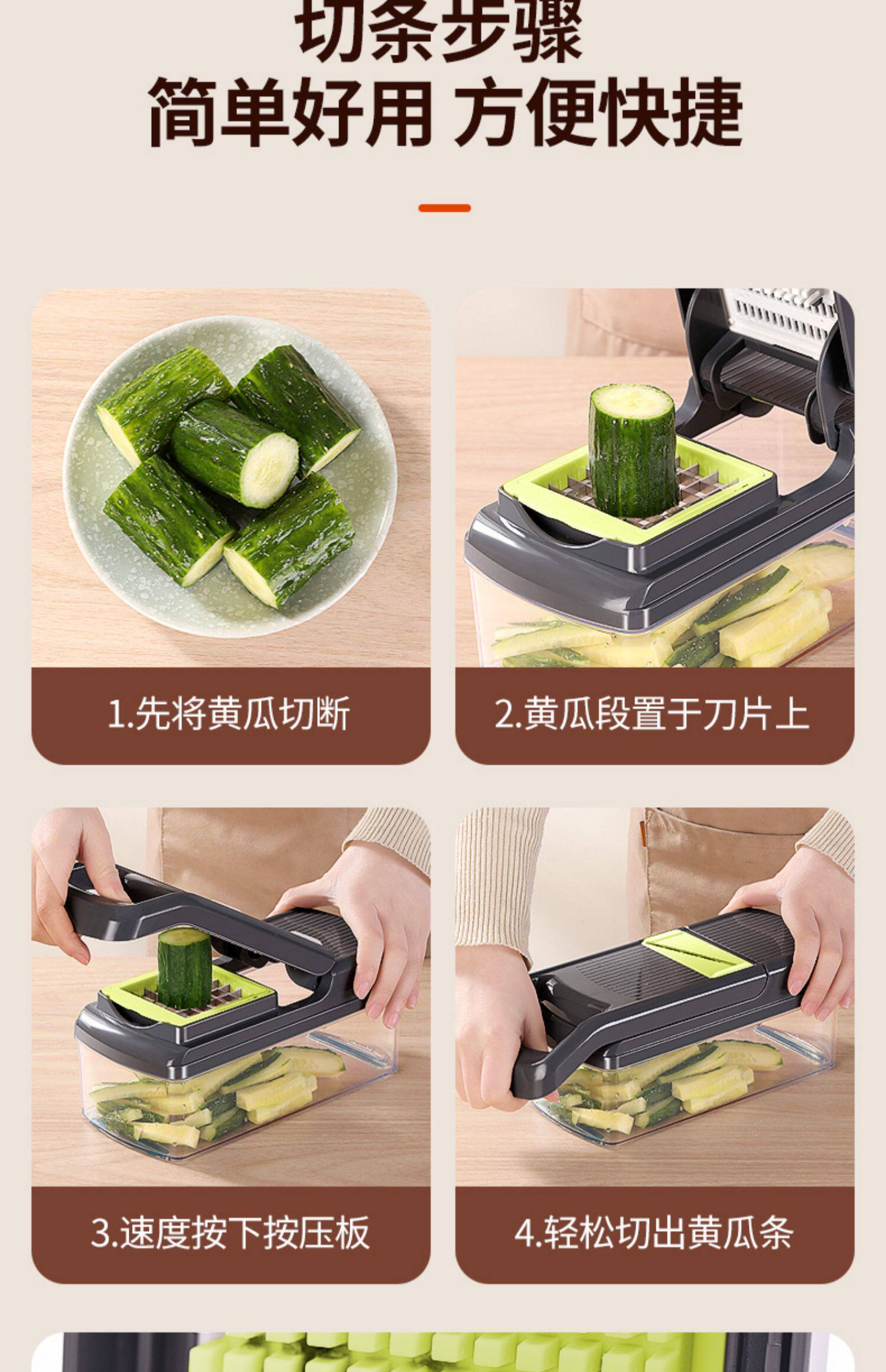 切条步骤
简单好用 方便快捷

1.先将黄瓜切断

2.黄瓜段置于刀片上

3.速度按下按压板

4.轻松切出黄瓜条