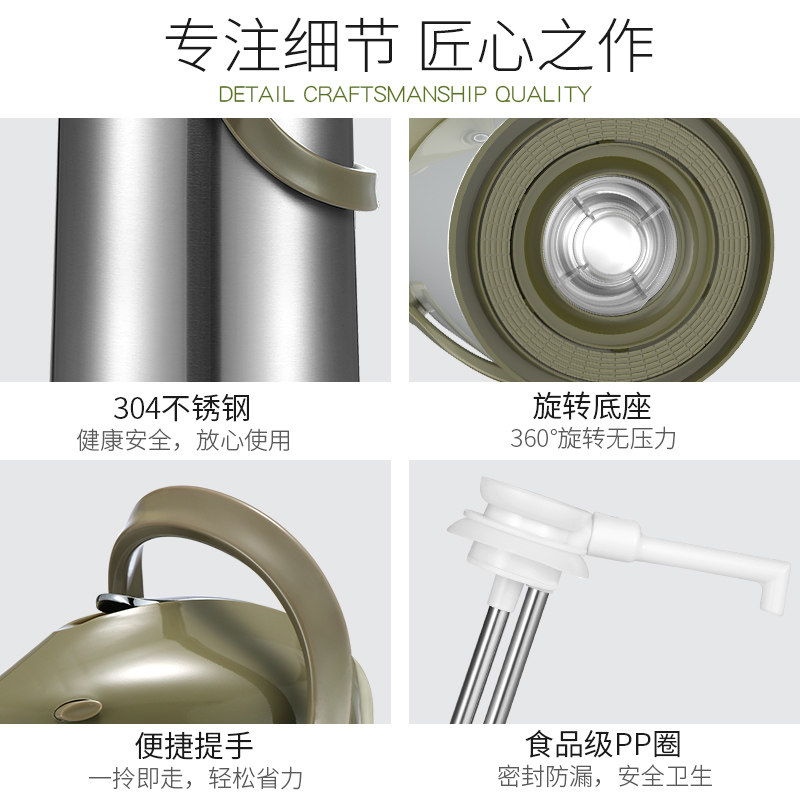 专注细节 匠心之作
DETAIL CRAFTSMANSHIP QUALITY

304不锈钢
健康安全，放心使用

旋转底座
360°旋转无压力

便捷提手
一拎即走，轻松省力

食品级PP圈
密封防漏，安全卫生