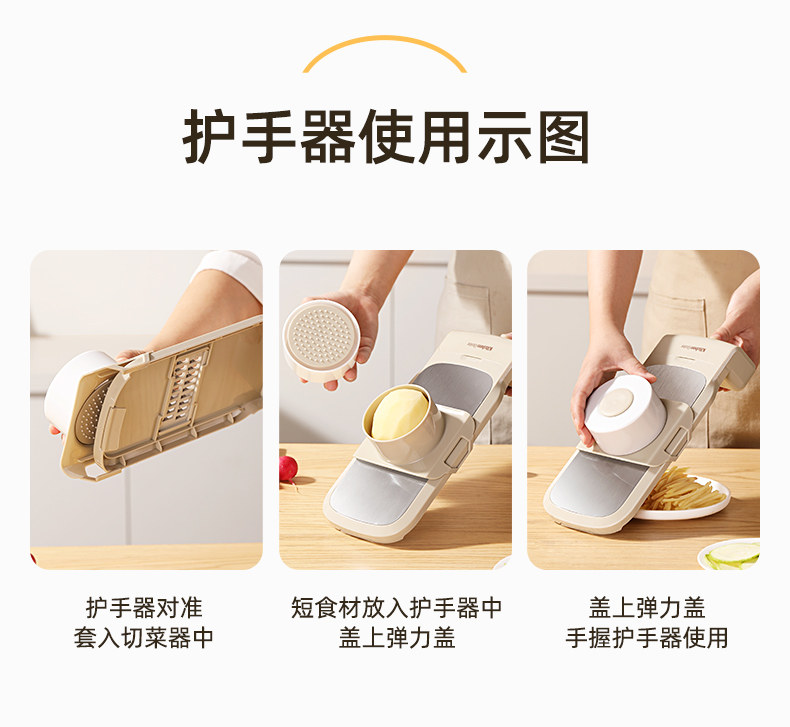 护手器使用示图

护手器对准
套入切菜器中

短食材放入护手器中
盖上弹力盖

盖上弹力盖
手握护手器使用