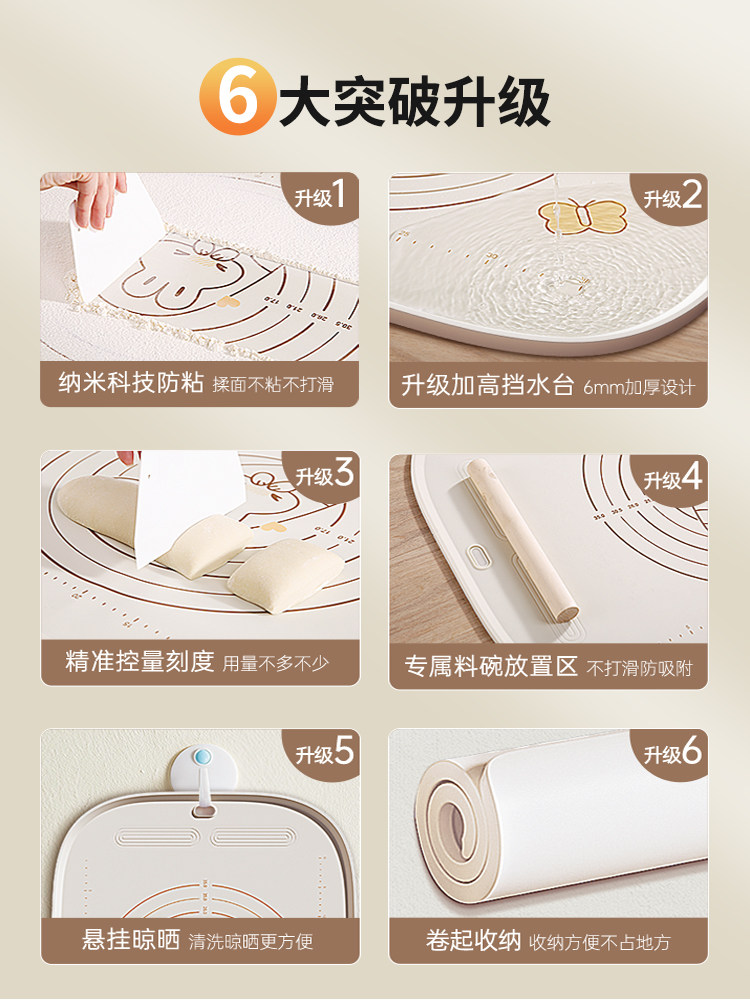 6大突破升级

升级1
纳米科技防粘 揉面不粘不打滑

升级2
升级加高挡水台 6mm加厚设计

升级3
精准控量刻度 用量不多不少

升级4
专属料碗放置区 不打滑防吸附

升级5
悬挂晾晒 清洗晾晒更方便

升级6
卷起收纳 收纳方便不占地方