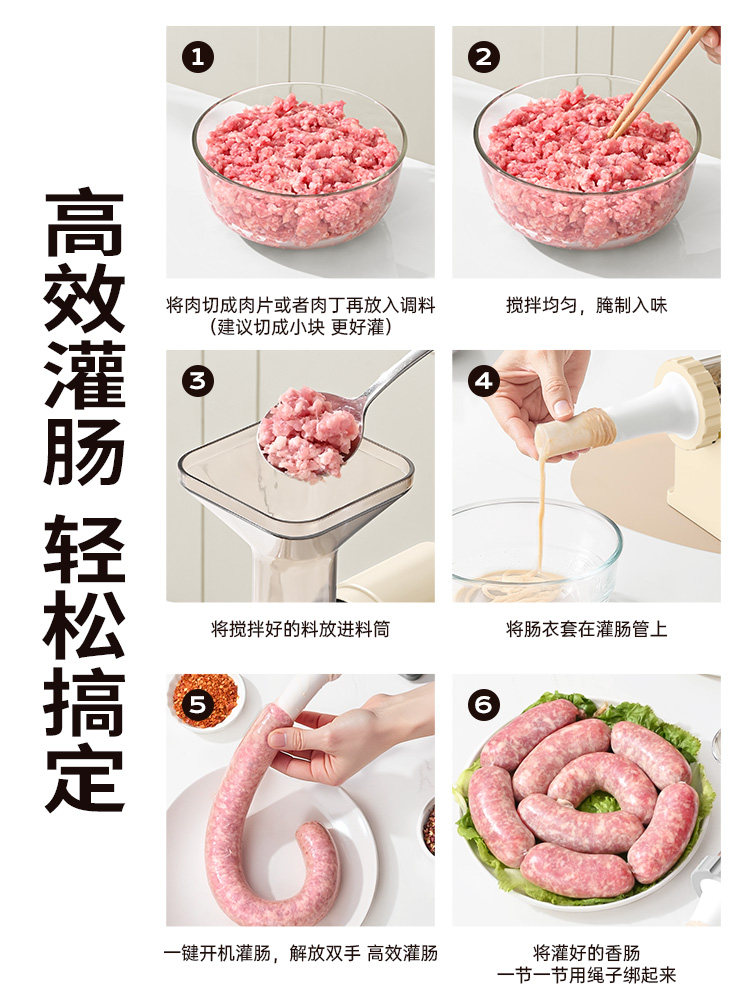 高效灌肠

轻松搞定

1

将肉切成肉片或者肉丁再放入调料
（建议切成小块 更好灌）

2

搅拌均匀，腌制入味

3

将搅拌好的料放进料筒

4

将肠衣套在灌肠管上

5

一键开机灌肠，解放双手 高效灌肠

6

将灌好的香肠
一节一节用绳子绑起来