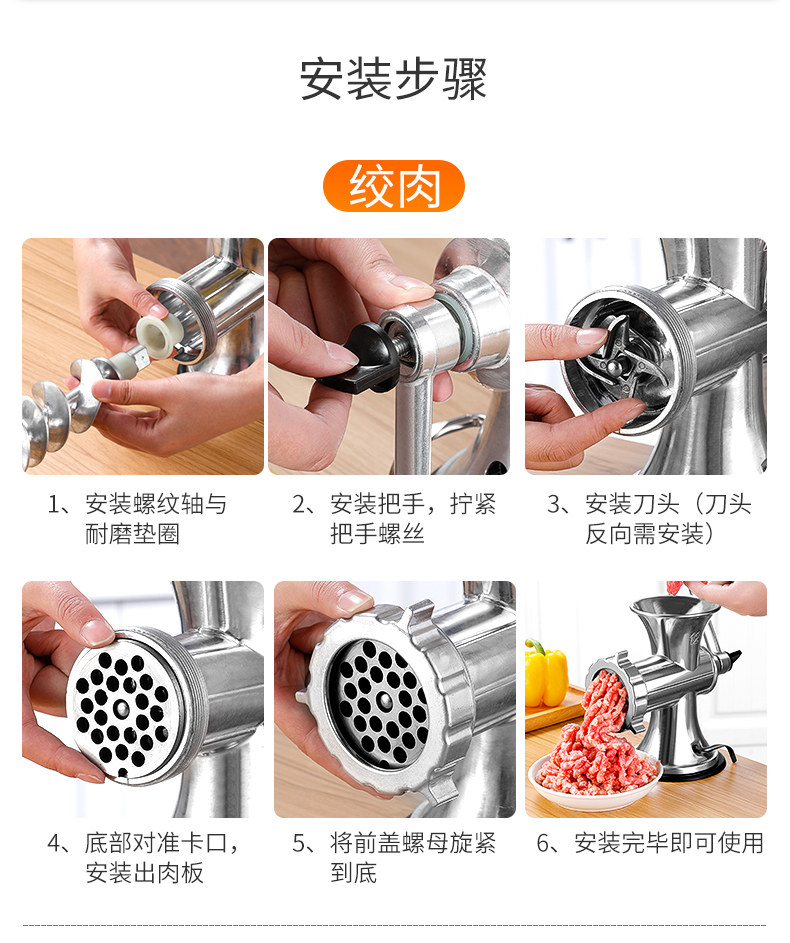 安装步骤

绞肉

1、安装螺纹轴与耐磨垫圈

2、安装把手，拧紧把手螺丝

3、安装刀头（刀头反向需安装）

4、底部对准卡口，安装出肉板

5、将前盖螺母旋紧到底

6、安装完毕即可使用