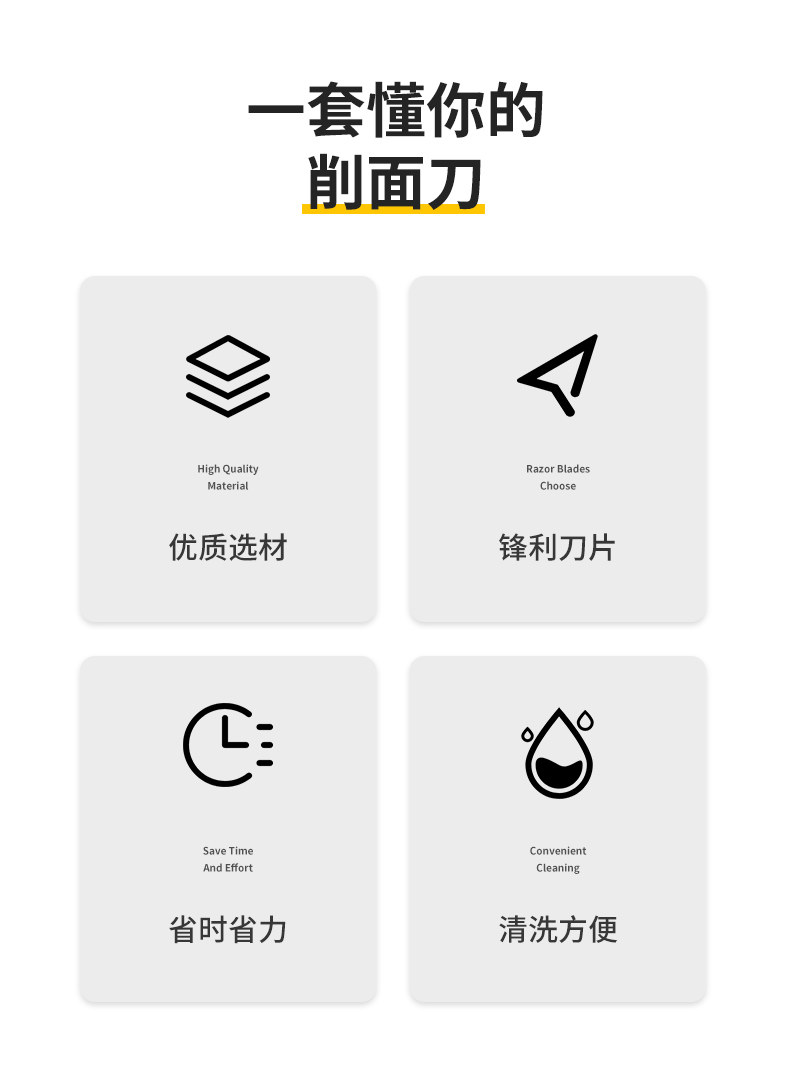 一套懂你的
削面刀

High Quality
Material

优质选材

Razor Blades
Choose

锋利刀片

Save Time
And Effort

省时省力

Convenient
Cleaning

清洗方便