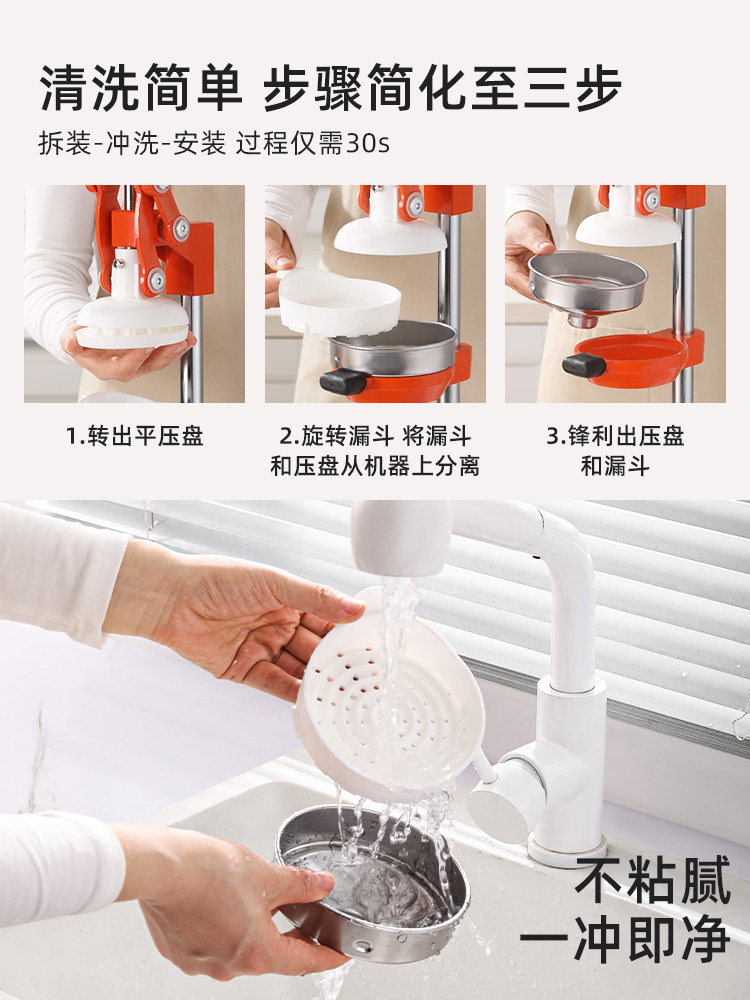 清洗简单 步骤简化至三步

拆装-冲洗-安装 过程仅需30s

1.转出平压盘

2.旋转漏斗 将漏斗和压盘从机器上分离

3.锋利出压盘和漏斗

不粘腻
一冲即净