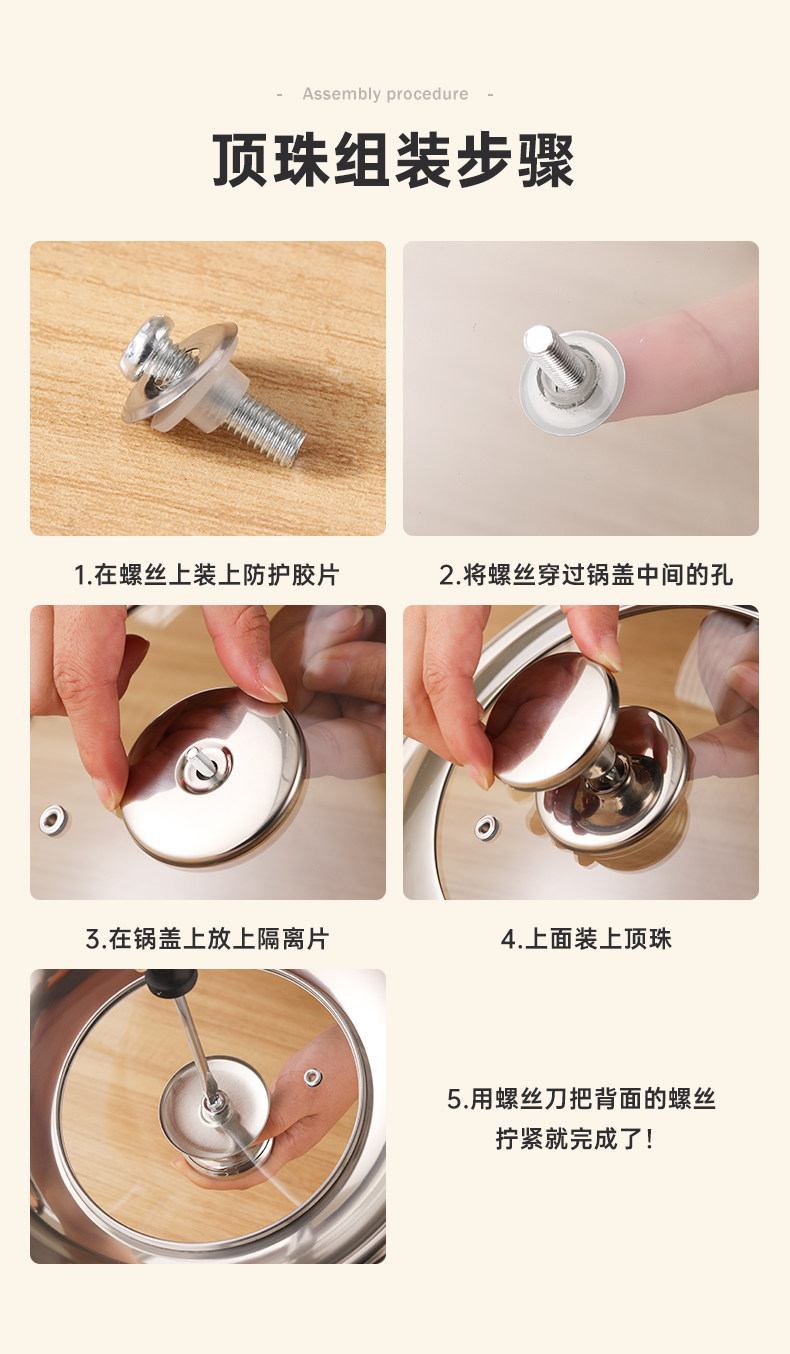 - Assembly procedure -

顶珠组装步骤

1.在螺丝上装上防护胶片

2.将螺丝穿过锅盖中间的孔

3.在锅盖上放上隔离片

4.上面装上顶珠

5.用螺丝刀把背面的螺丝拧紧就完成了!