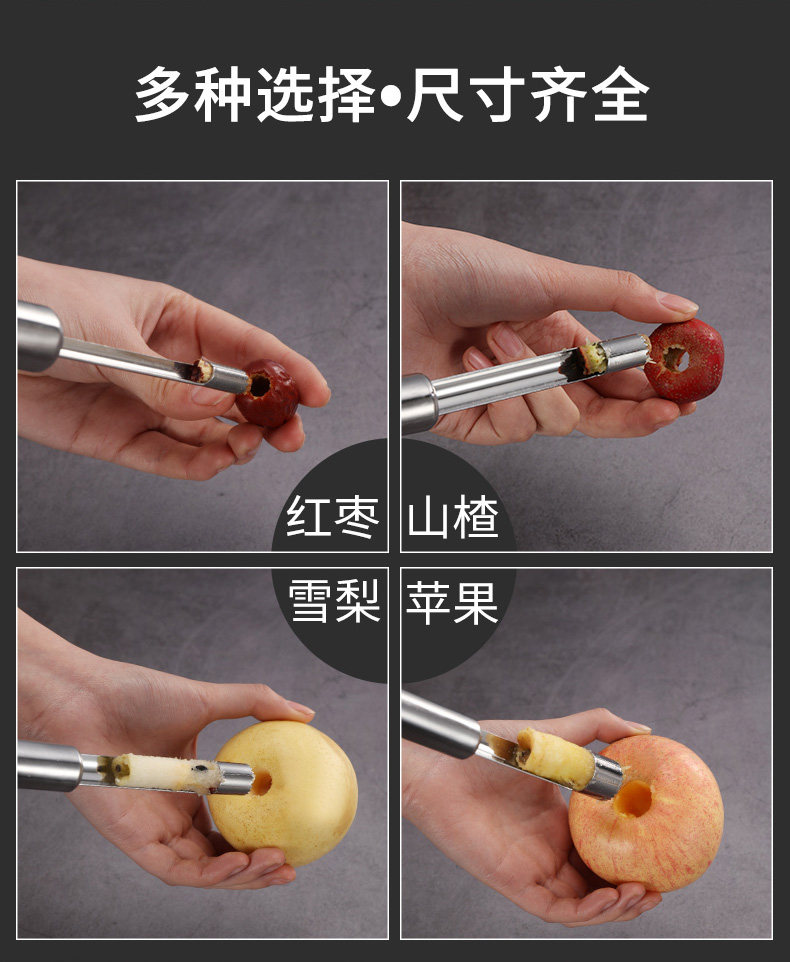 多种选择•尺寸齐全

红枣

山楂

雪梨

苹果