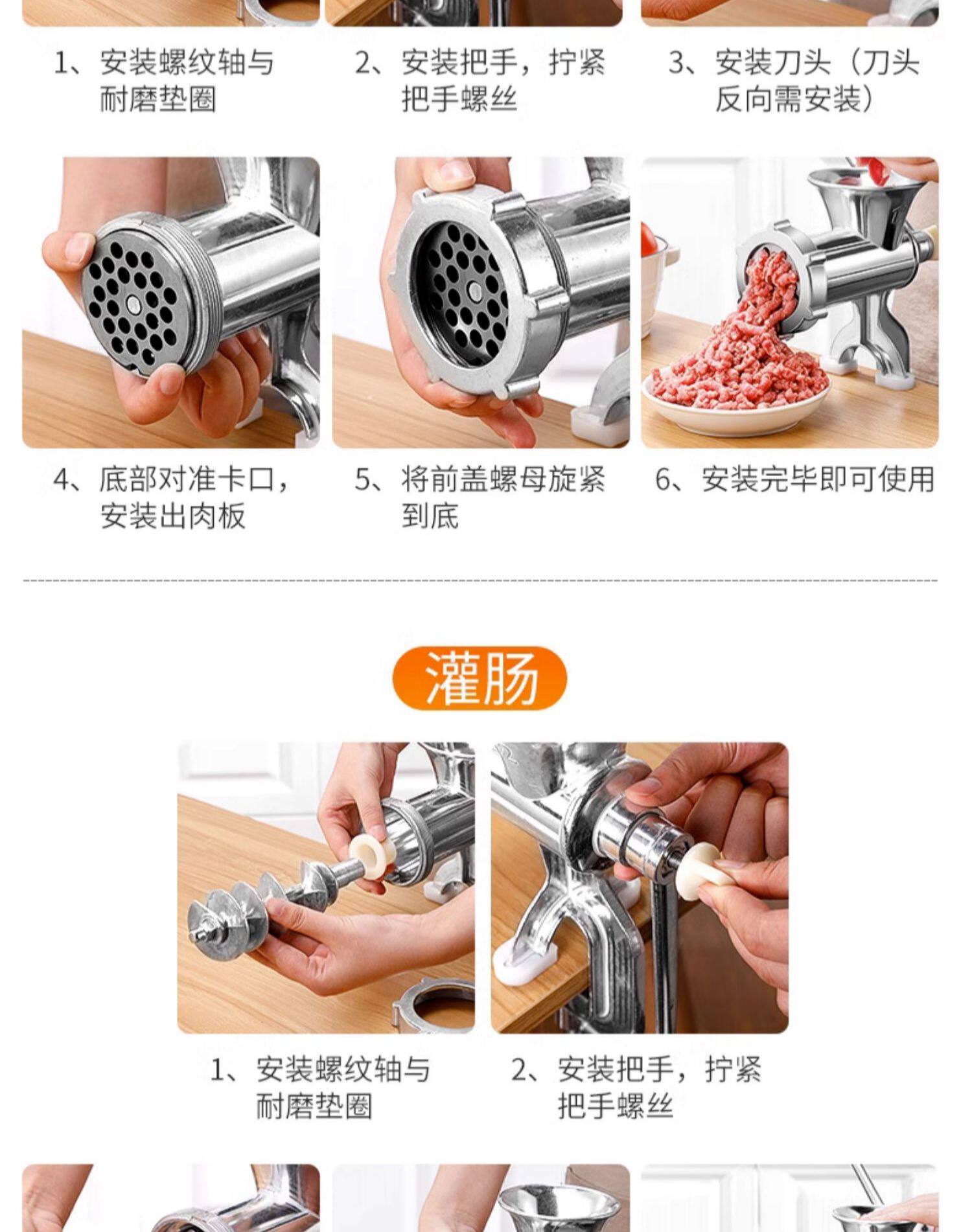 1、安装螺纹轴与耐磨垫圈

2、安装把手，拧紧把手螺丝

3、安装刀头（刀头反向需安装）

4、底部对准卡口，安装出肉板

5、将前盖螺母旋紧到底

6、安装完毕即可使用

灌肠

1、安装螺纹轴与耐磨垫圈

2、安装把手，拧紧把手螺丝