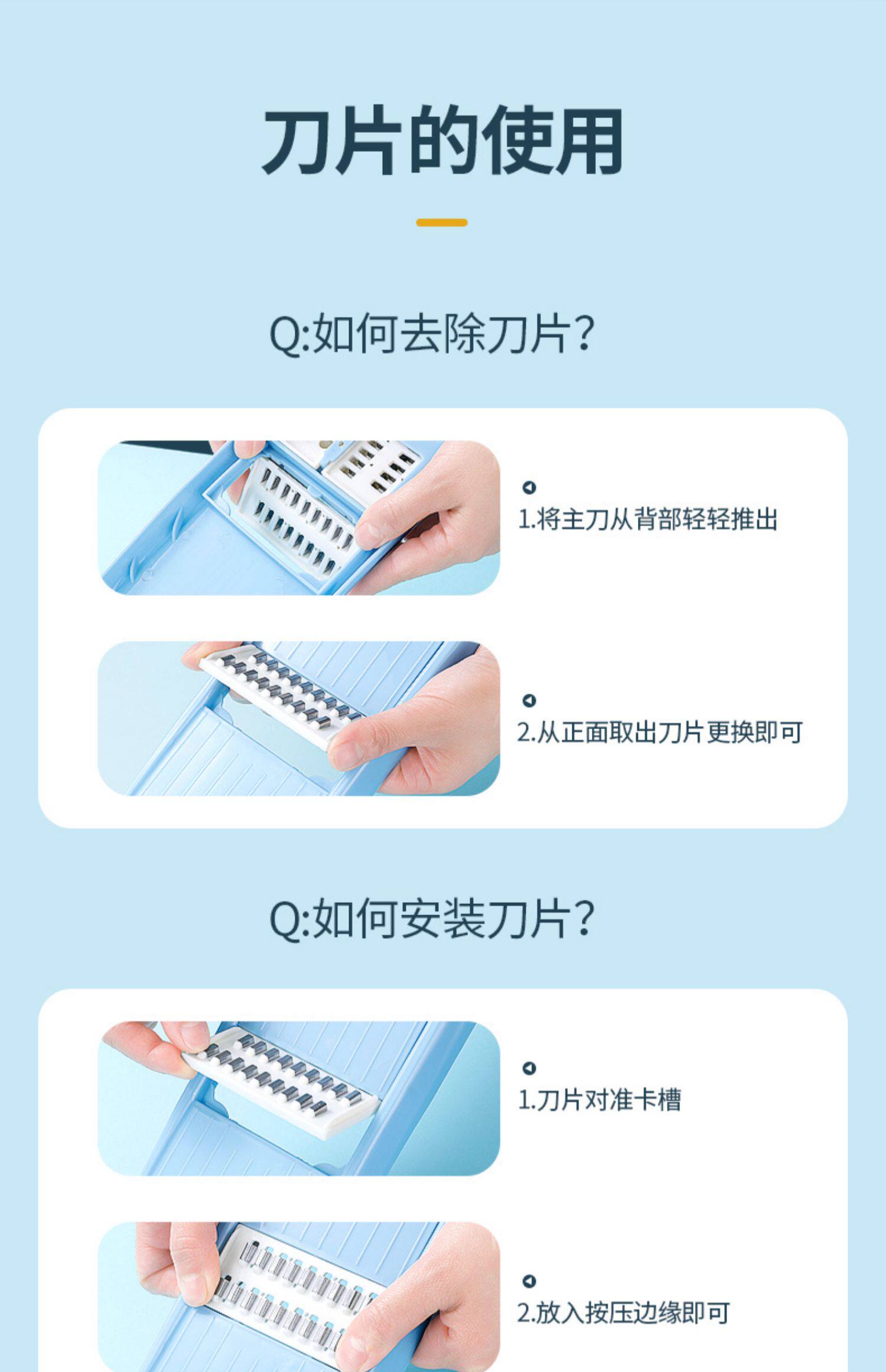 刀片的使用

Q:如何去除刀片?

1.将主刀从背部轻轻推出

2.从正面取出刀片更换即可

Q:如何安装刀片?

1.刀片对准卡槽

2.放入按压边缘即可