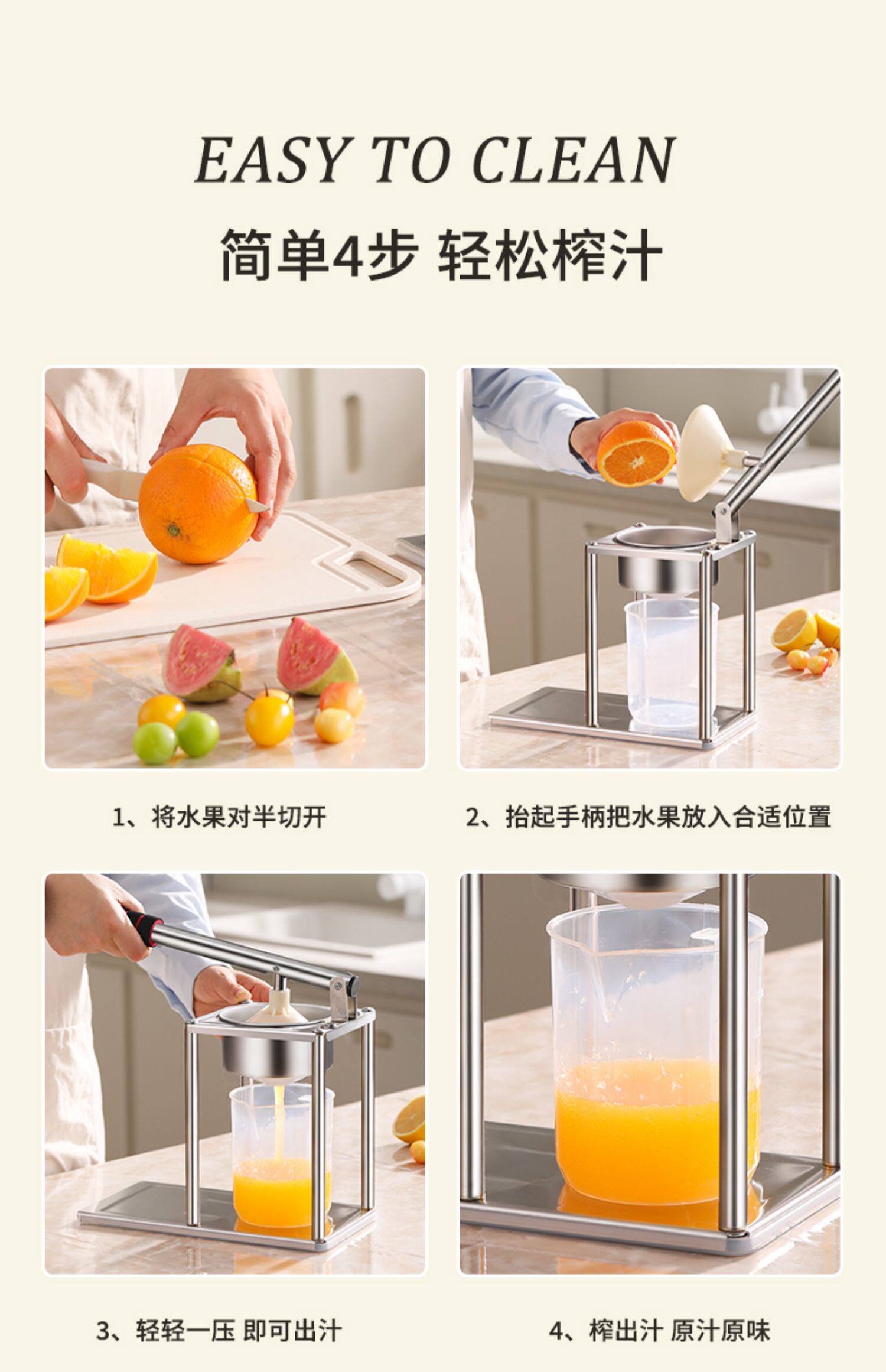 EASY TO CLEAN

简单4步 轻松榨汁

1、将水果对半切开

2、抬起手柄把水果放入合适位置

3、轻轻一压 即可出汁

4、榨出汁 原汁原味