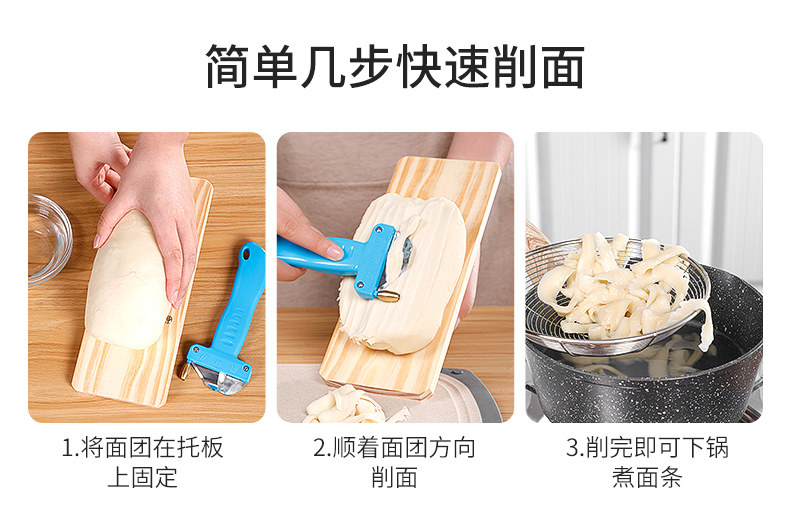 简单几步快速削面

1.将面团在托板上固定

2.顺着面团方向削面

3.削完即可下锅煮面条