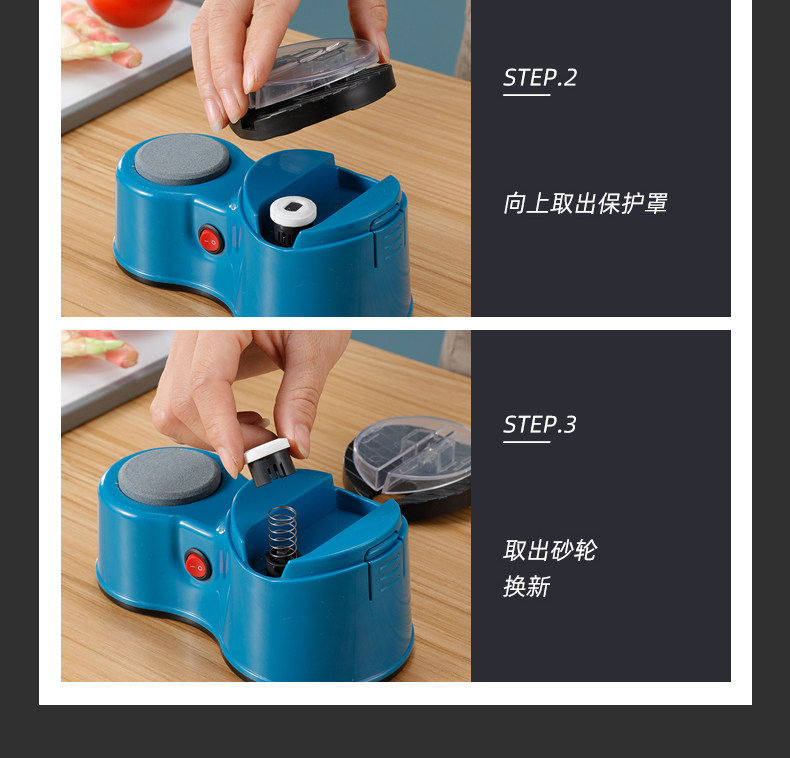 STEP.2

向上取出保护罩

STEP.3

取出砂轮
换新