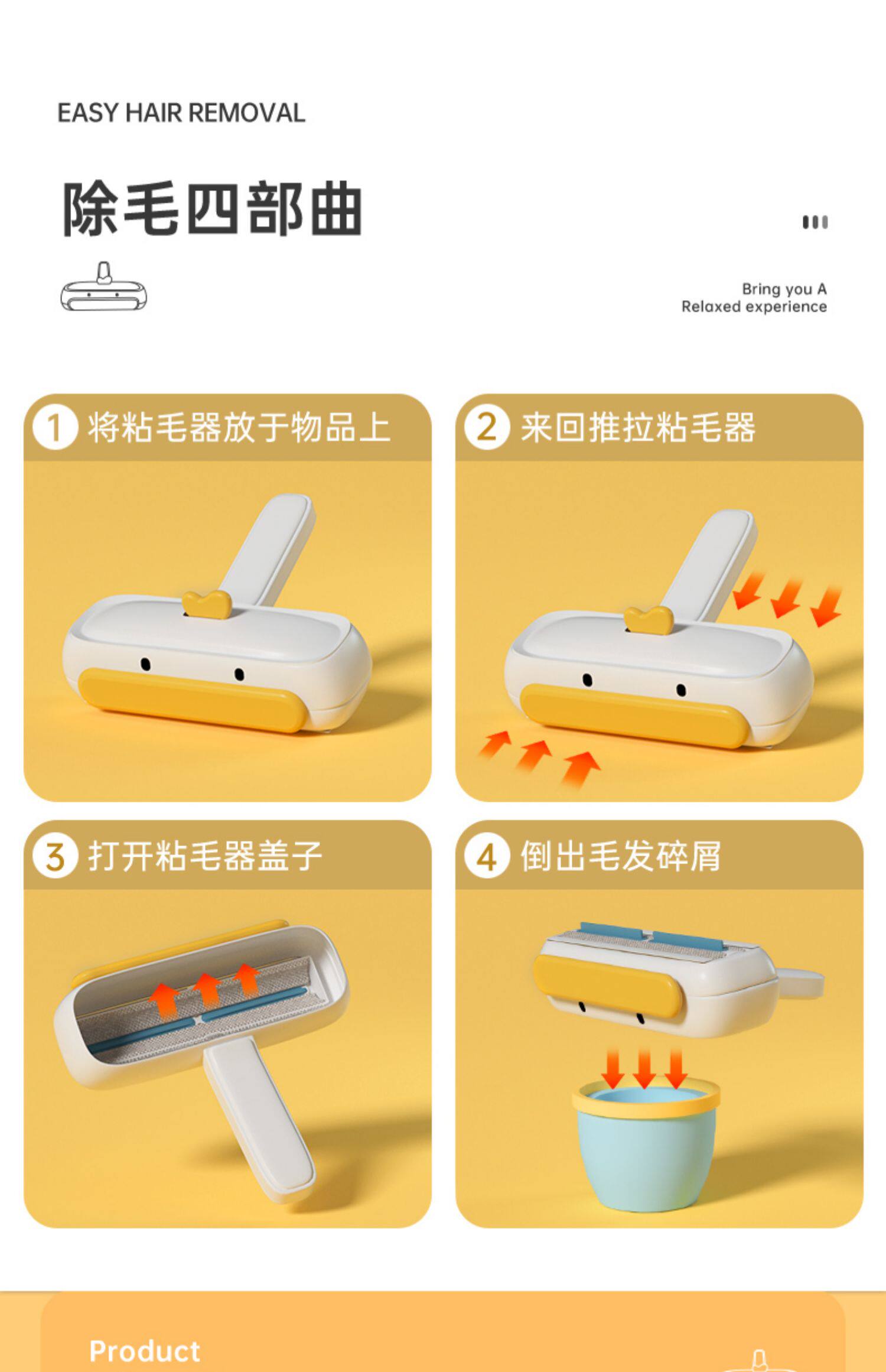 EASY HAIR REMOVAL

除毛四部曲

Bring you A
Relaxed experience

1 将粘毛器放于物品上

2 来回推拉粘毛器

3 打开粘毛器盖子

4 倒出毛发碎屑

Product