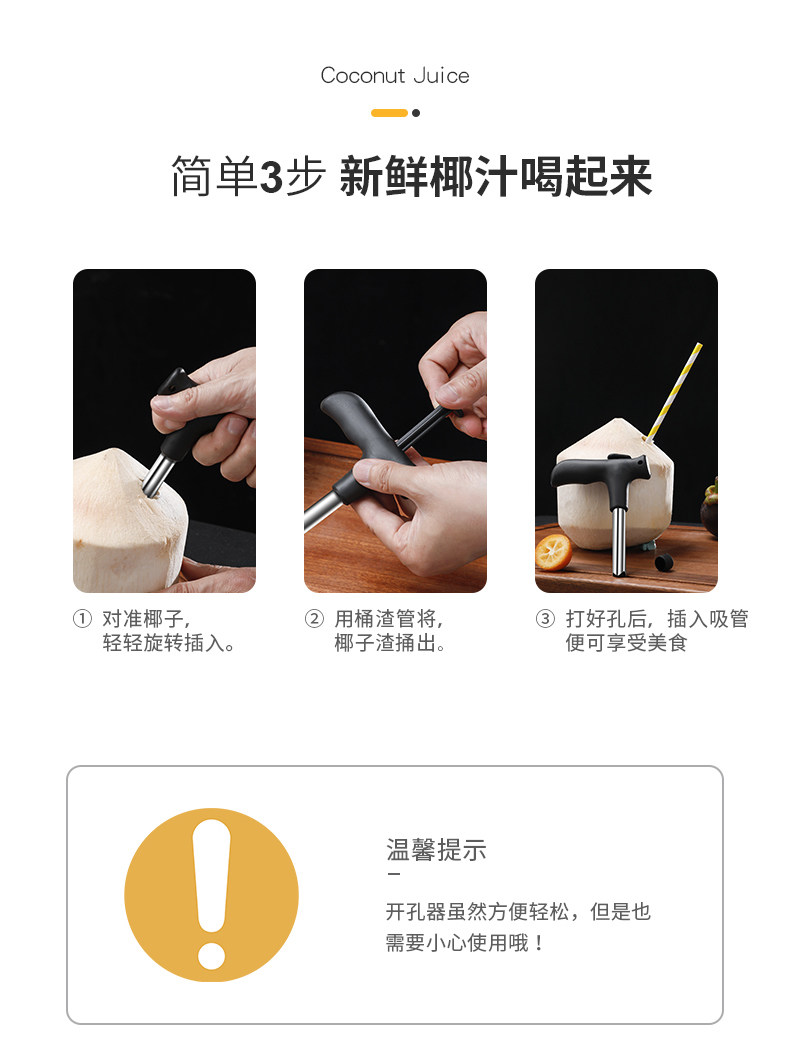 Coconut Juice

简单3步 新鲜椰汁喝起来

① 对准椰子，轻轻旋转插入。

② 用桶渣管将，椰子渣捅出。

③ 打好孔后，插入吸管便可享受美食

温馨提示

开孔器虽然方便轻松，但是也需要小心使用哦！