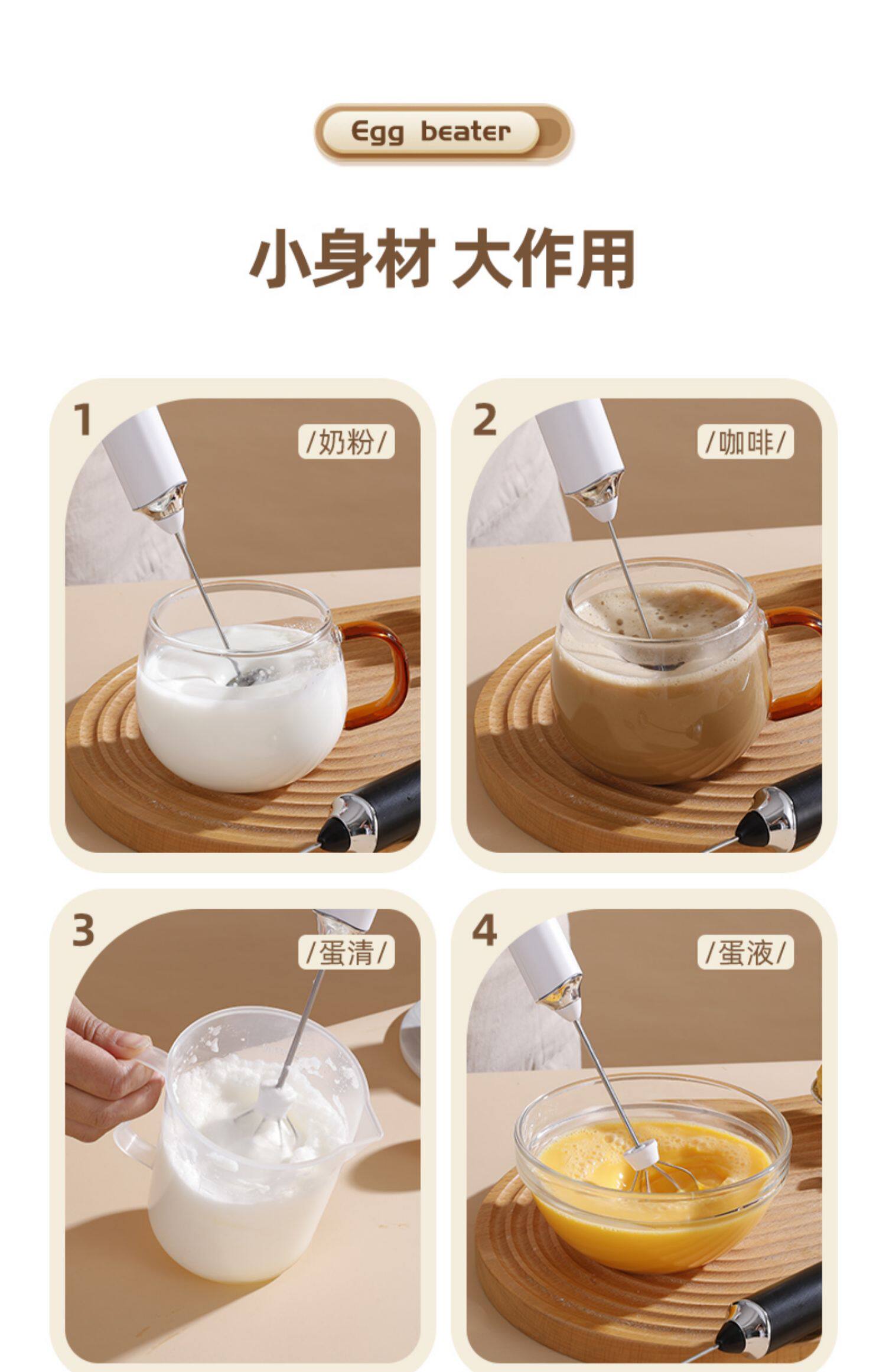 Egg beater

小身材 大作用

1
/奶粉/

2
/咖啡/

3
/蛋清/

4
/蛋液/