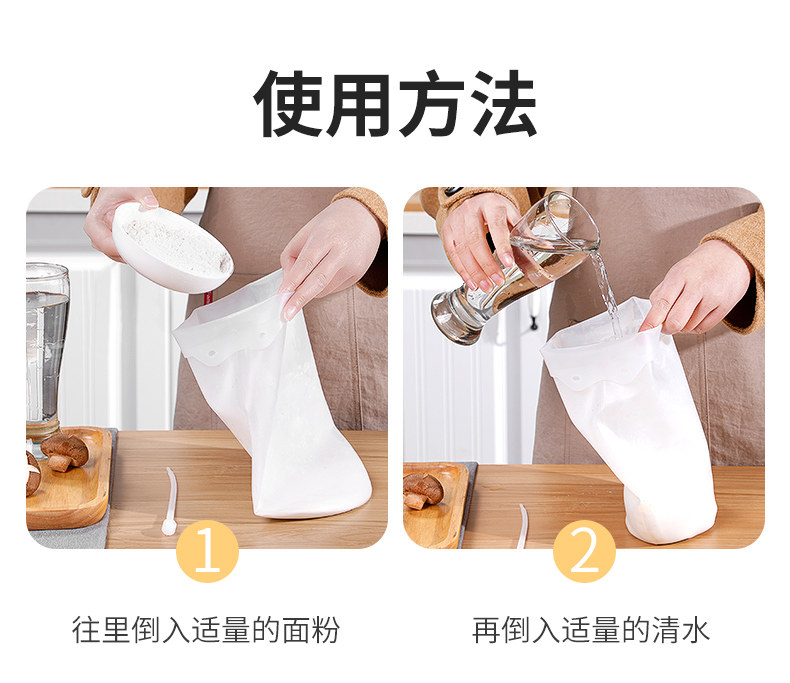 使用方法

1

往里倒入适量的面粉

2

再倒入适量的清水