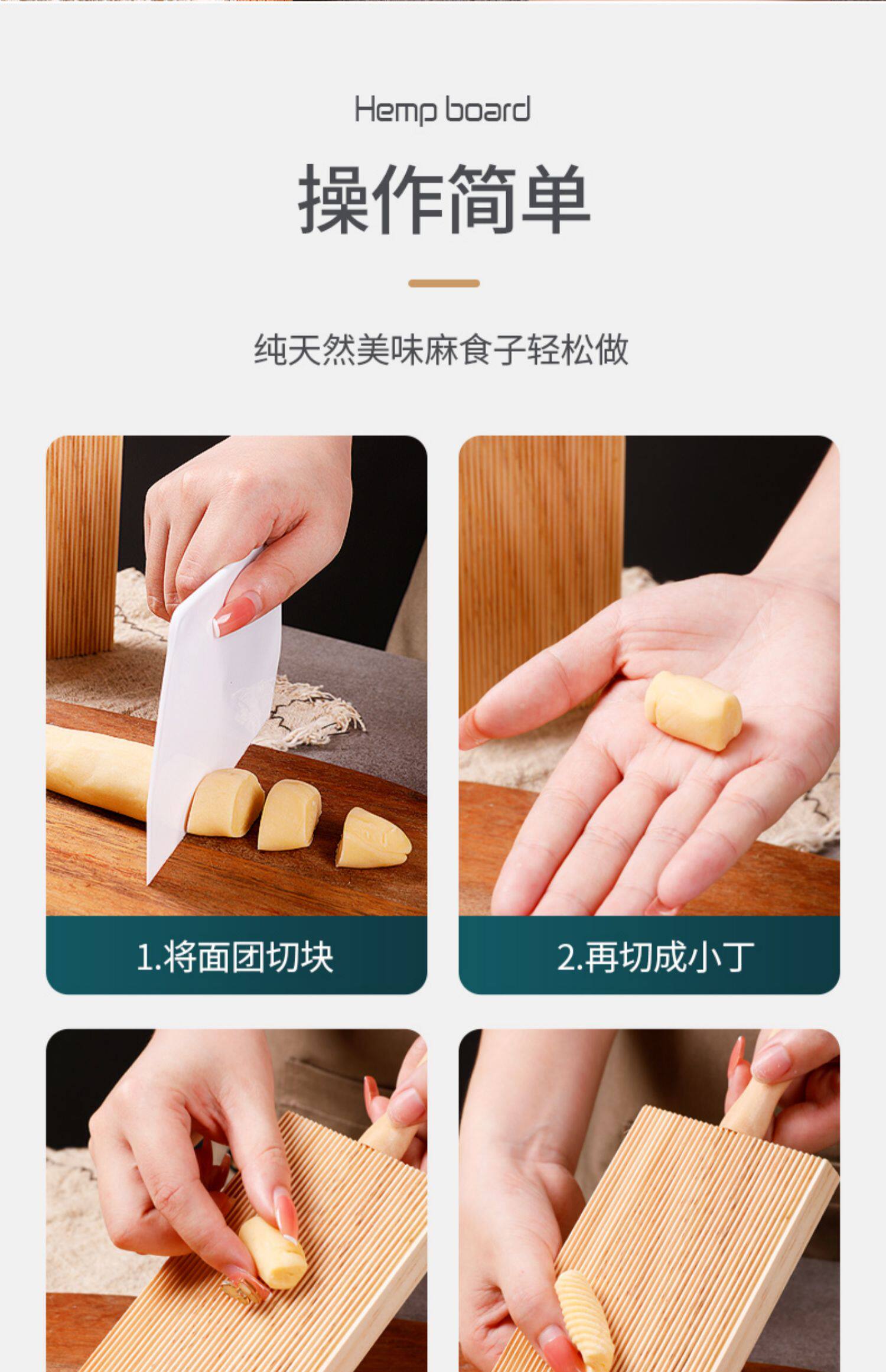 Hemp board

操作简单

纯天然美味麻食子轻松做

1.将面团切块

2.再切成小丁