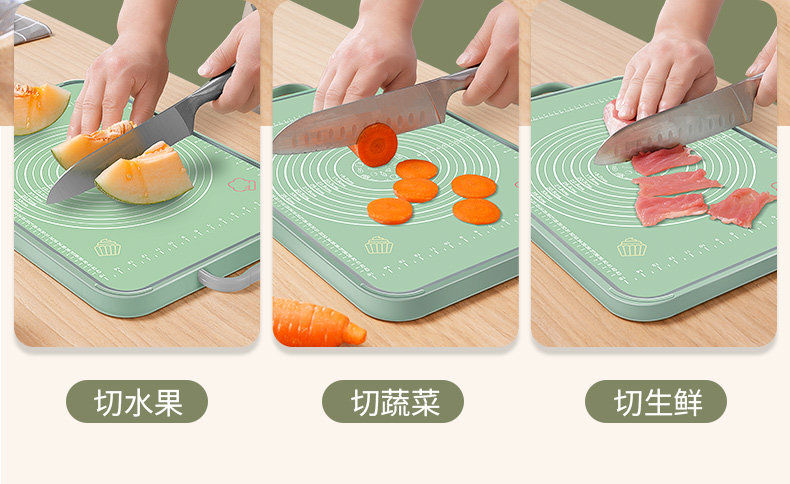 切水果

切蔬菜

切生鲜