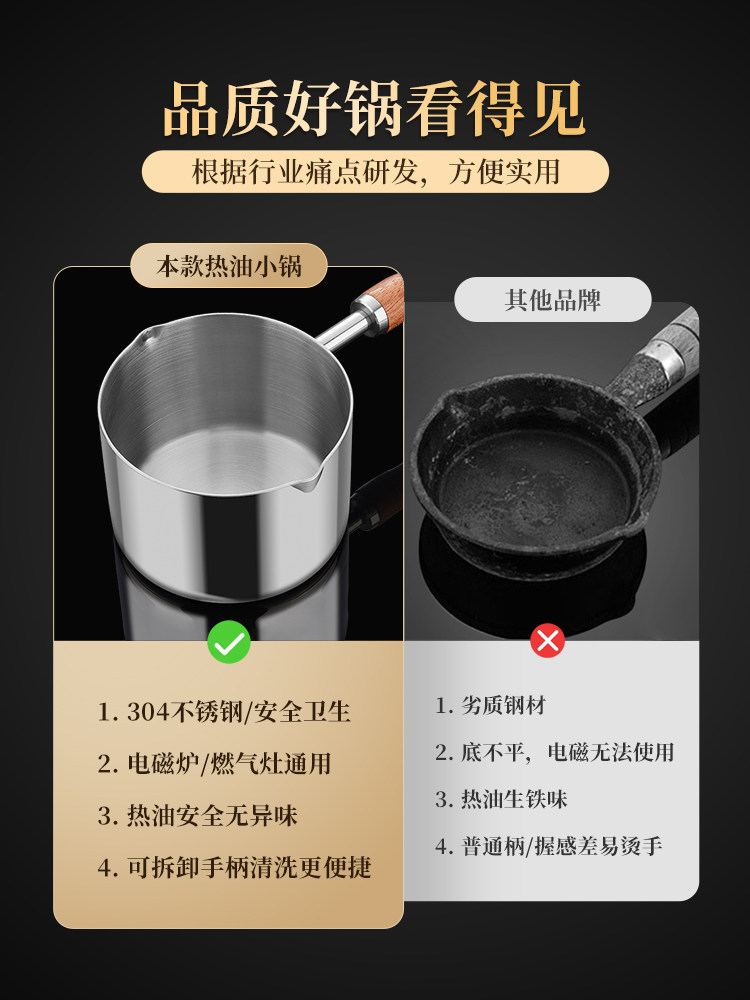 品质好锅看得见

根据行业痛点研发，方便实用

本款热油小锅

1. 304不锈钢/安全卫生
2. 电磁炉/燃气灶通用
3. 热油安全无异味
4. 可拆卸手柄清洗更便捷

其他品牌

1. 劣质钢材
2. 底不平，电磁无法使用
3. 热油生铁味
4. 普通柄/握感差易烫手