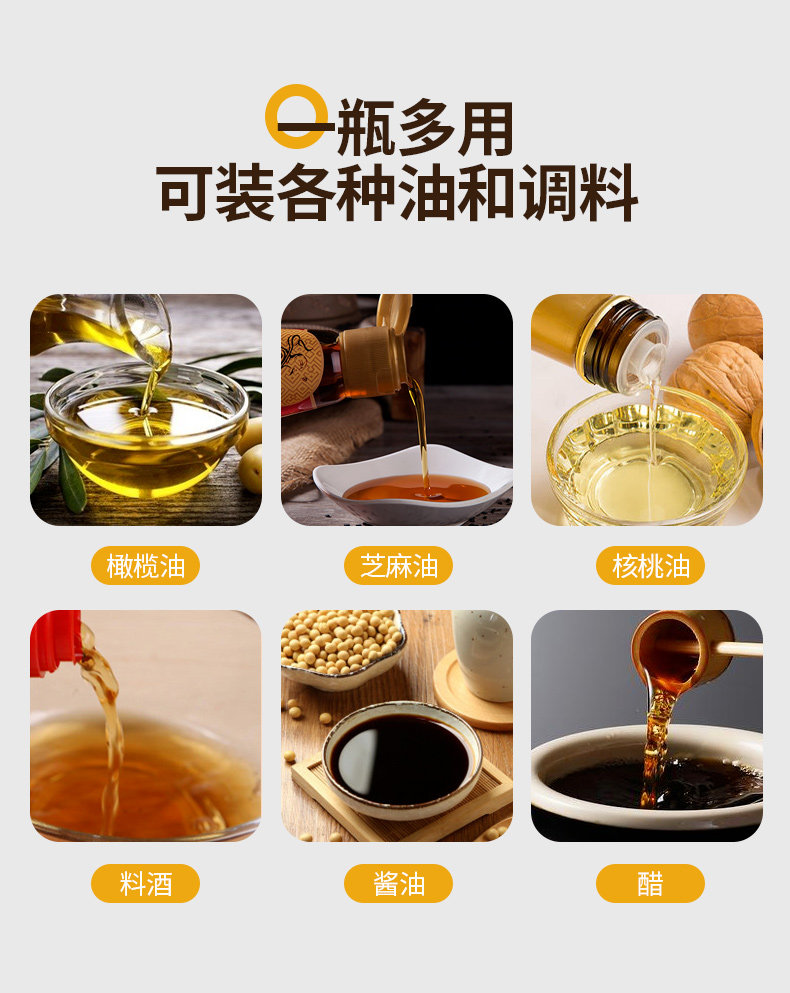 一瓶多用
可装各种油和调料

橄榄油

芝麻油

核桃油

料酒

酱油

醋