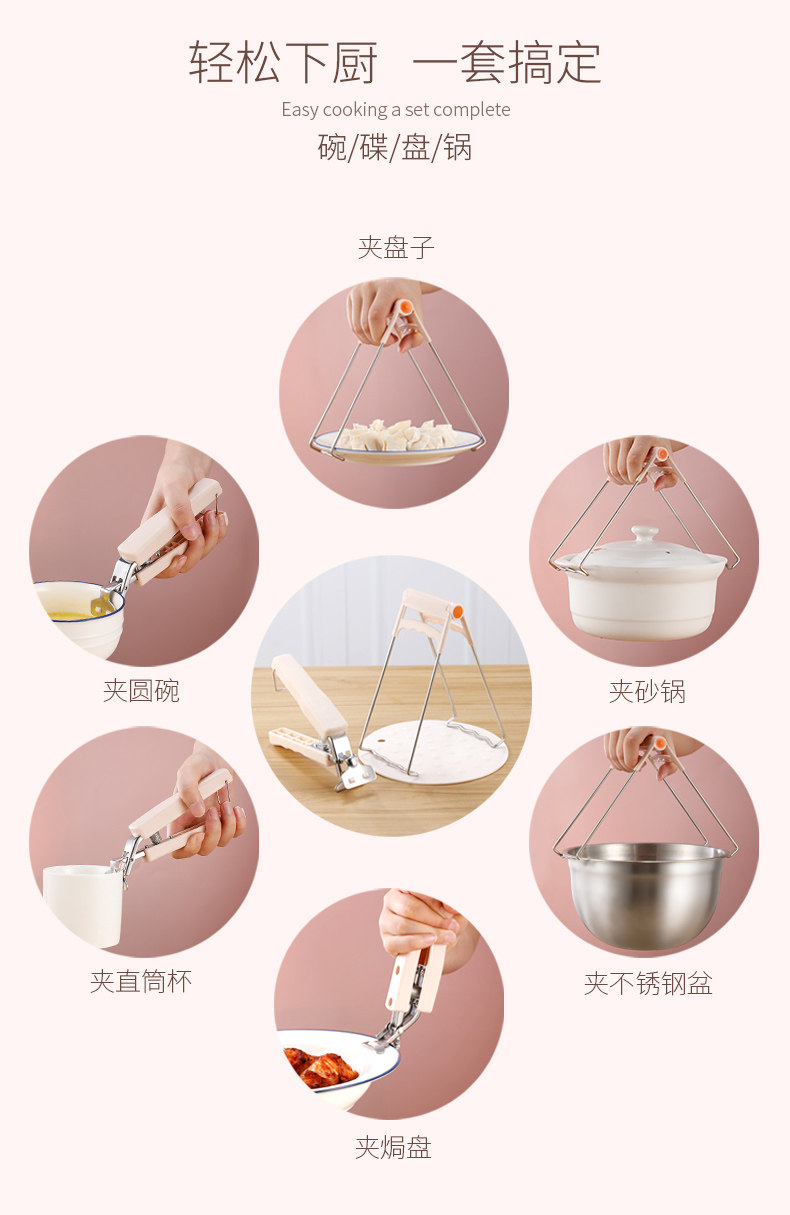 轻松下厨　一套搞定

Easy cooking a set complete

碗/碟/盘/锅

夹盘子

夹圆碗

夹砂锅

夹直筒杯

夹不锈钢盆

夹焗盘