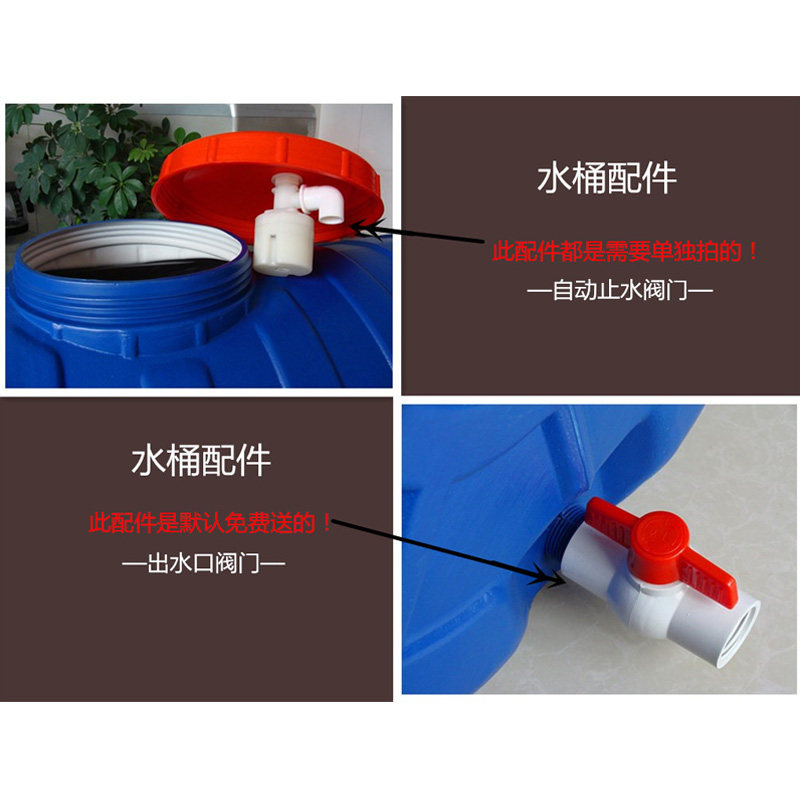 水桶配件

此配件都是需要单独拍的！

—自动止水阀门—

水桶配件

此配件是默认免费送的！

—出水口阀门—