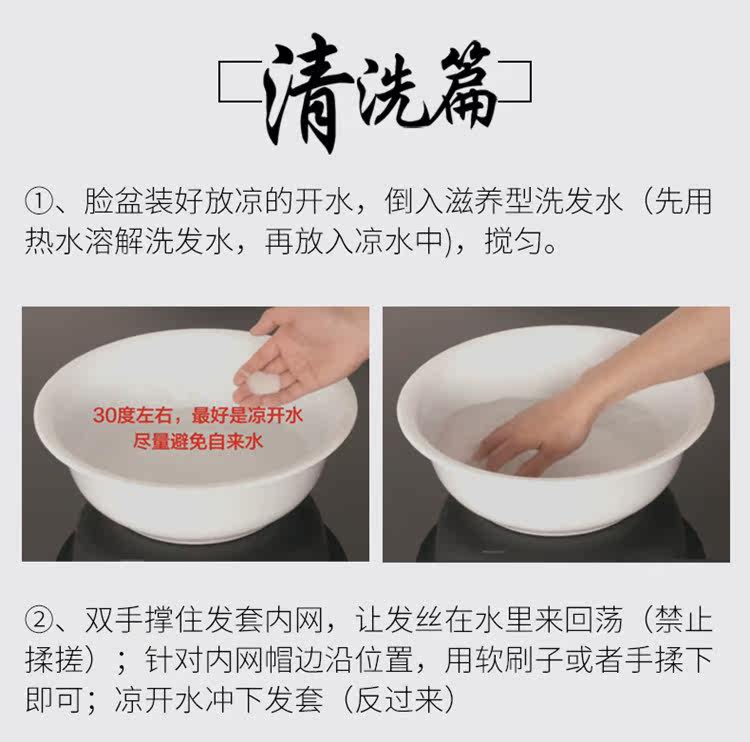 清洗篇

①、脸盆装好放凉的开水，倒入滋养型洗发水（先用热水溶解洗发水，再放入凉水中)，搅匀。

30度左右，最好是凉开水
尽量避免自来水

②、双手撑住发套内网，让发丝在水里来回荡（禁止揉搓）；针对内网帽边沿位置，用软刷子或者手揉下即可；凉开水冲下发套（反过来）