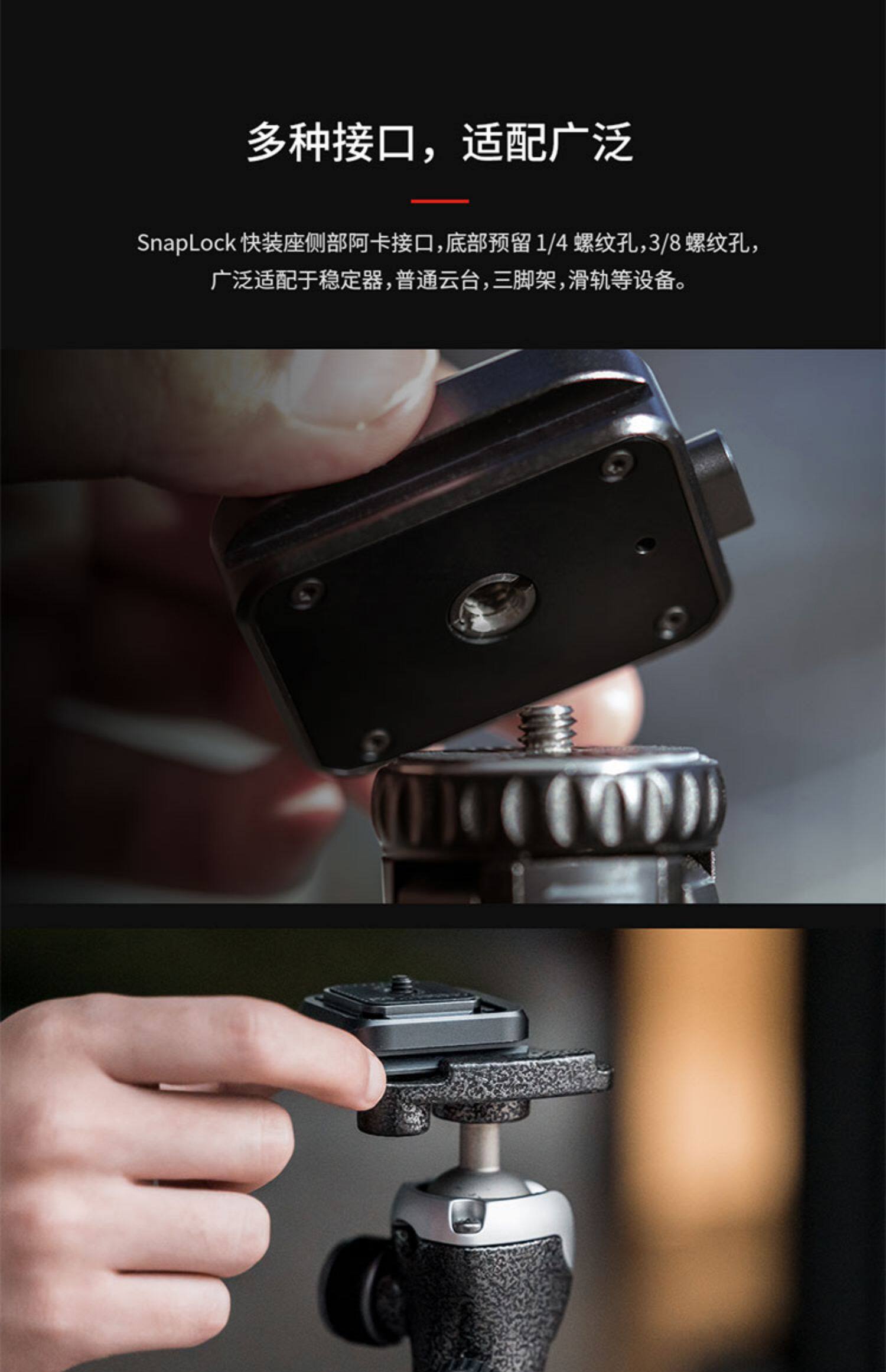 多种接口，适配广泛

SnapLock 快装座侧部阿卡接口，底部预留 1/4 螺纹孔，3/8 螺纹孔，广泛适配于稳定器，普通云台，三脚架，滑轨等设备。