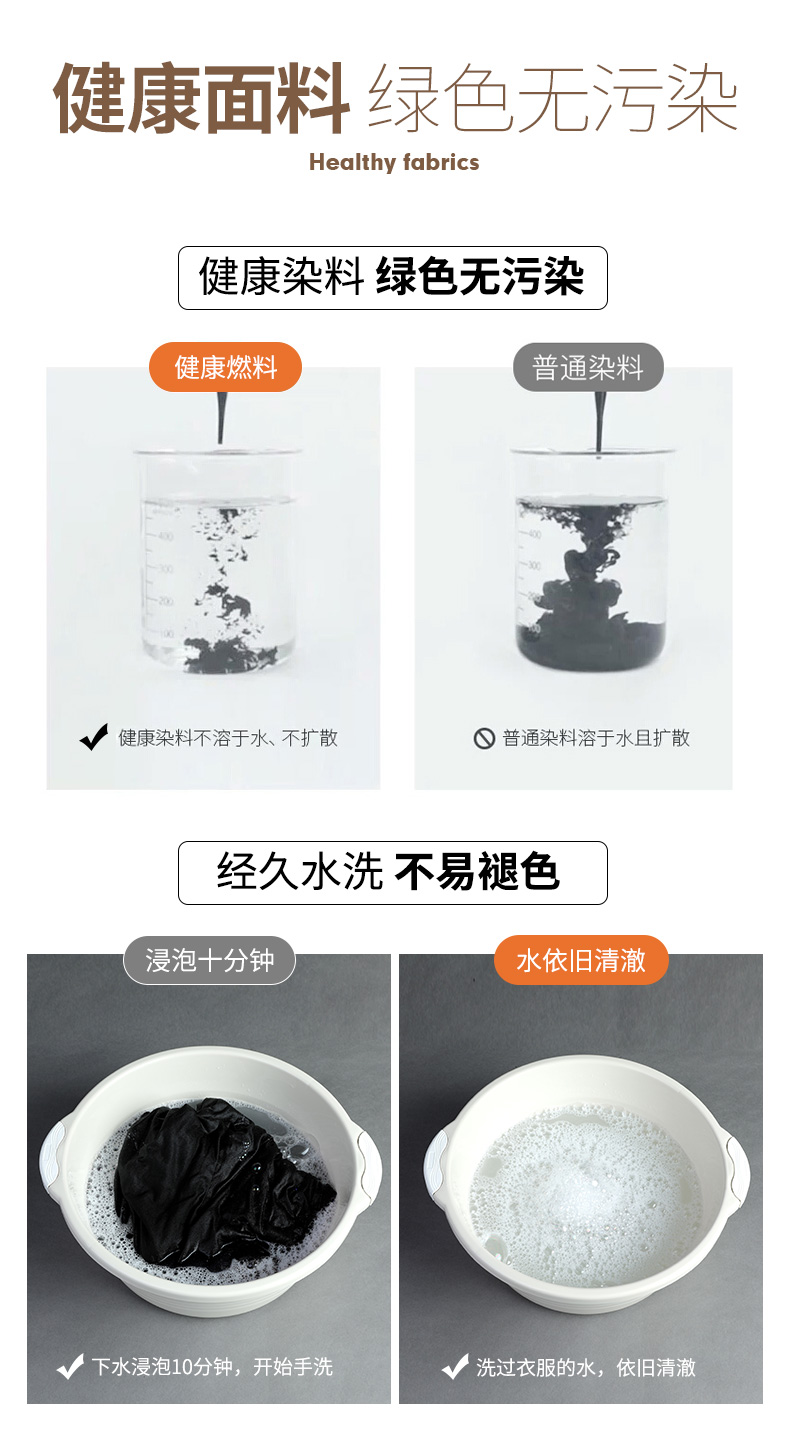 健康面料 绿色无污染
Healthy fabrics

健康染料 绿色无污染

健康燃料

400
300
200
100

健康染料不溶于水、不扩散

普通染料

400
300
200

普通染料溶于水且扩散

经久水洗 不易褪色

浸泡十分钟

下水浸泡10分钟，开始手洗

水依旧清澈

洗过衣服的水，依旧清澈