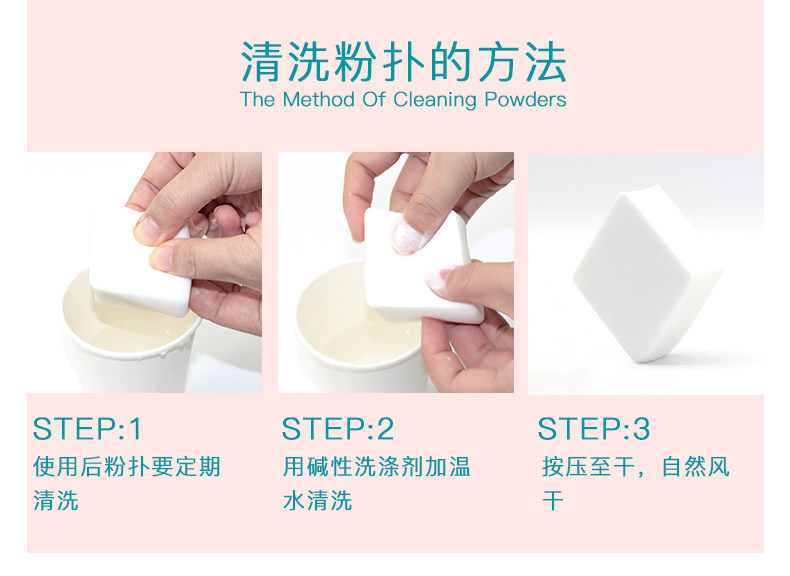 清洗粉扑的方法
The Method Of Cleaning Powders

STEP:1
使用后粉扑要定期清洗

STEP:2
用碱性洗涤剂加温水清洗

STEP:3
按压至干，自然风干