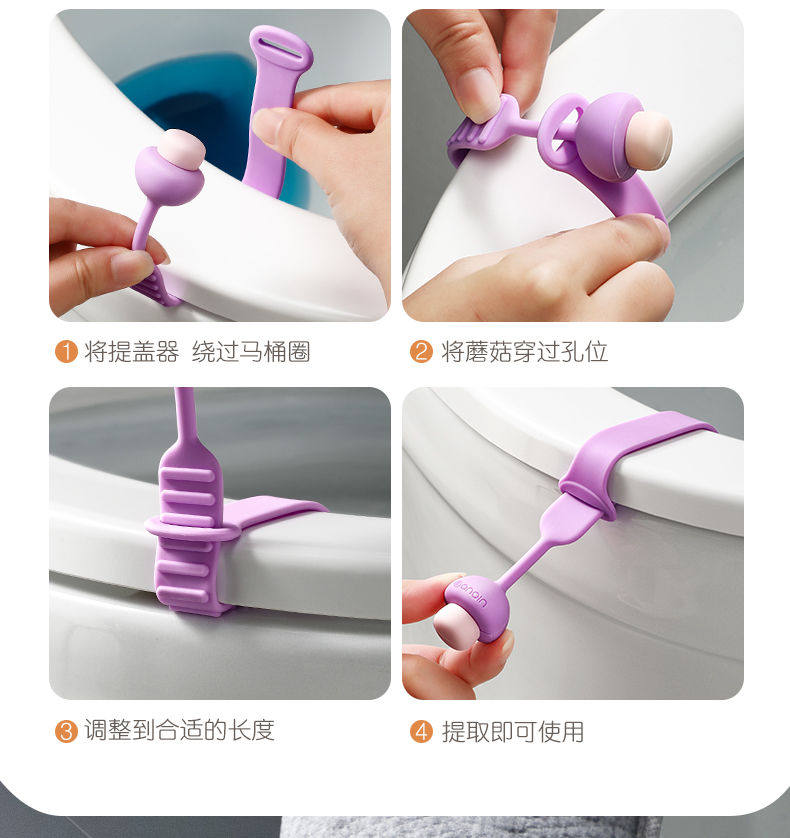 1 将提盖器 绕过马桶圈

2 将蘑菇穿过孔位

3 调整到合适的长度

4 提取即可使用