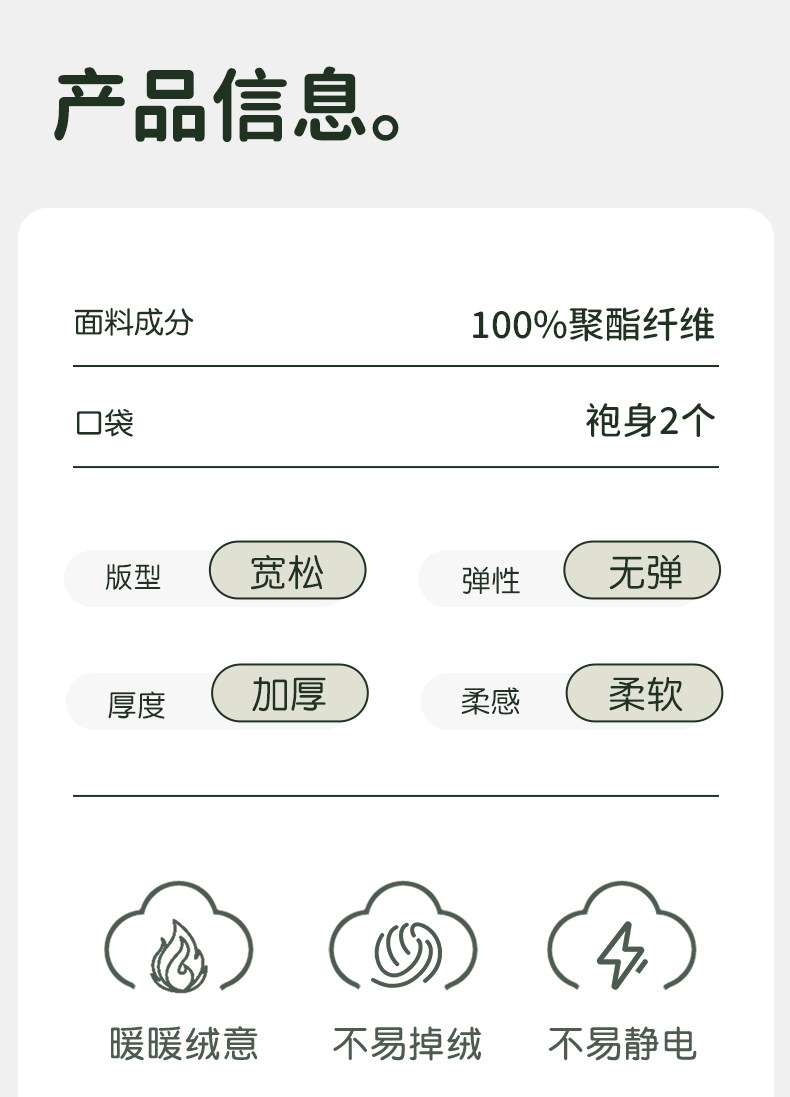 产品信息。

面料成分 100%聚酯纤维

口袋 袍身2个

版型 宽松

弹性 无弹

厚度 加厚

柔感 柔软

暖暖绒意

不易掉绒

不易静电