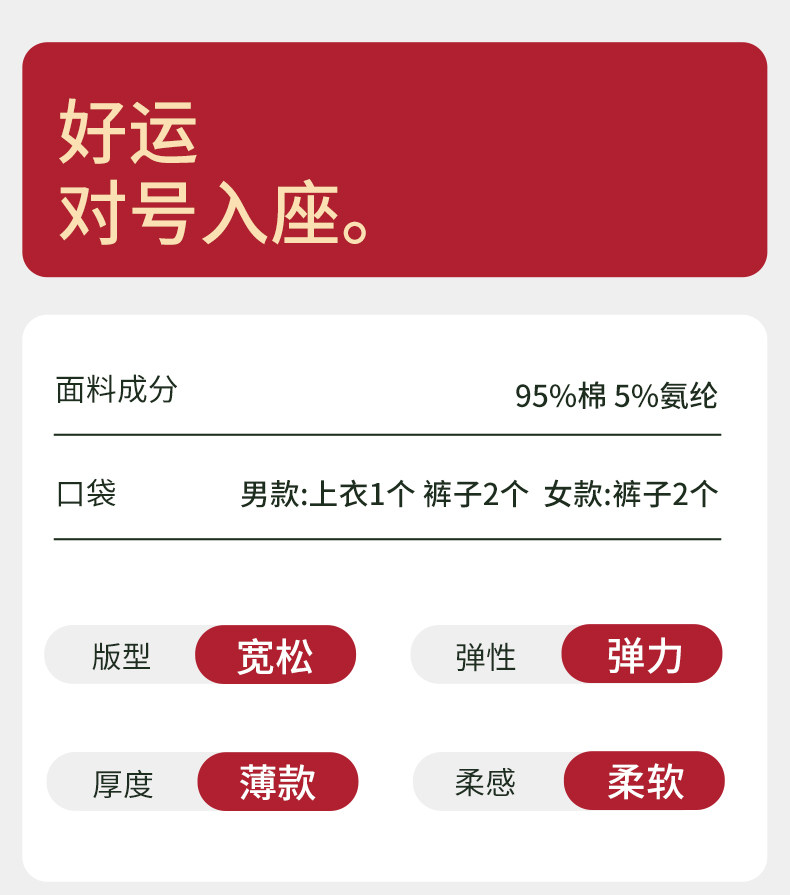 好运
对号入座。

面料成分 95%棉 5%氨纶

口袋 男款:上衣1个 裤子2个 女款:裤子2个

版型 宽松

弹性 弹力

厚度 薄款

柔感 柔软