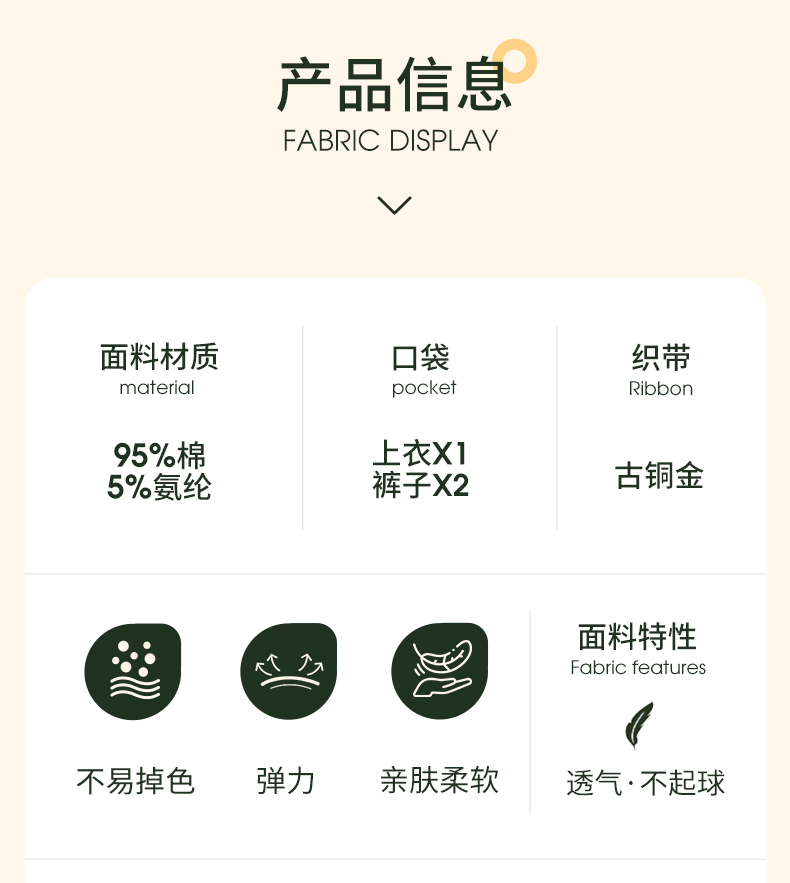 产品信息
FABRIC DISPLAY

面料材质
material

95%棉
5%氨纶

口袋
pocket

上衣X1
裤子X2

织带
Ribbon

古铜金

不易掉色

弹力

亲肤柔软

面料特性
Fabric features

透气·不起球