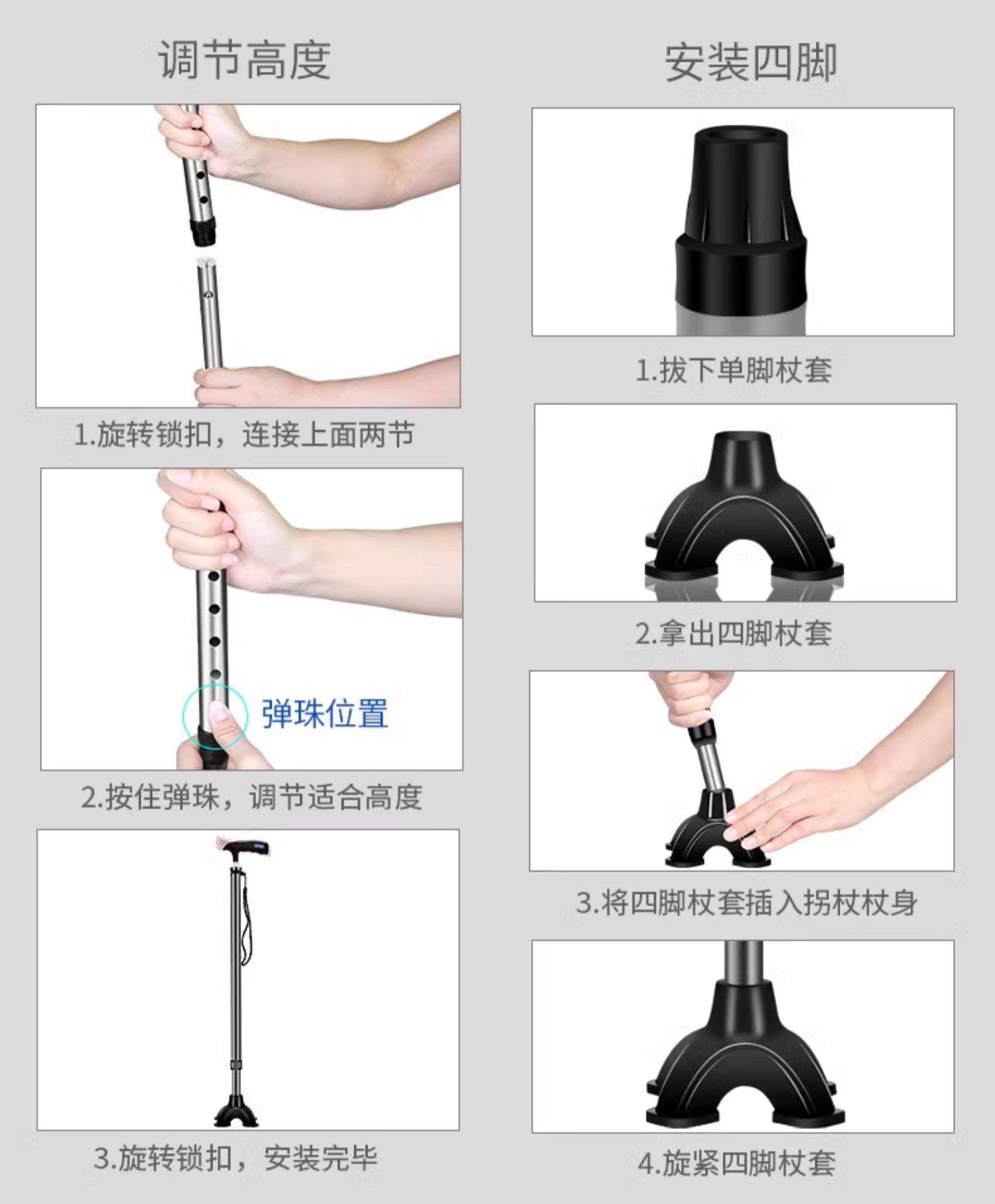 调节高度

1.旋转锁扣，连接上面两节

弹珠位置

2.按住弹珠，调节适合高度

3.旋转锁扣，安装完毕

安装四脚

1.拔下单脚杖套

2.拿出四脚杖套

3.将四脚杖套插入拐杖杖身

4.旋紧四脚杖套