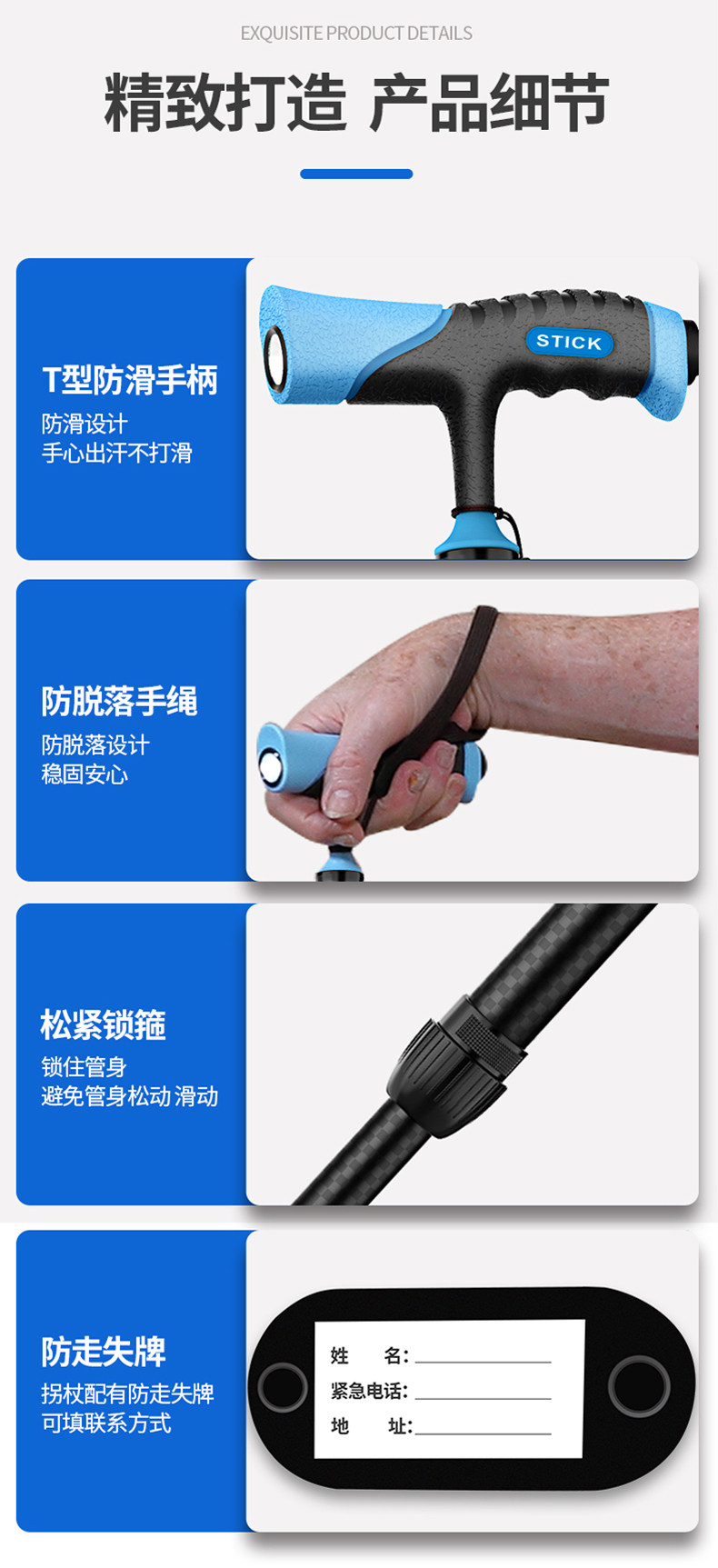 EXQUISITE PRODUCT DETAILS

精致打造 产品细节

T型防滑手柄
防滑设计
手心出汗不打滑

STICK

防脱落手绳
防脱落设计
稳固安心

松紧锁箍
锁住管身
避免管身松动滑动

防走失牌
拐杖配有防走失牌
可填联系方式

姓 名：
紧急电话：
地 址：