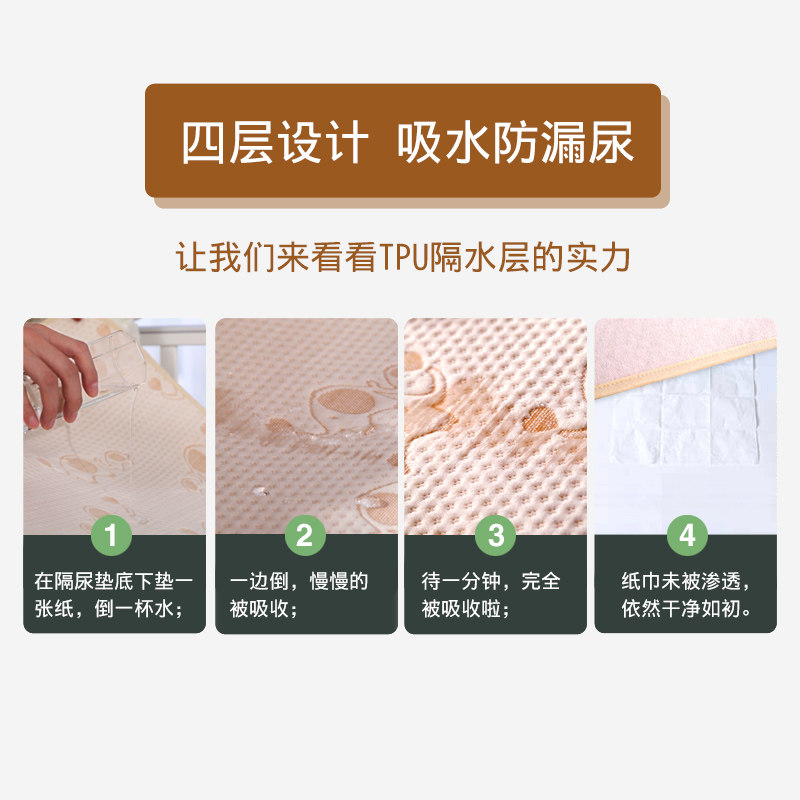 四层设计 吸水防漏尿

让我们来看看TPU隔水层的实力

1
在隔尿垫底下垫一张纸，倒一杯水；

2
一边倒，慢慢的被吸收；

3
待一分钟，完全被吸收啦；

4
纸巾未被渗透，依然干净如初。