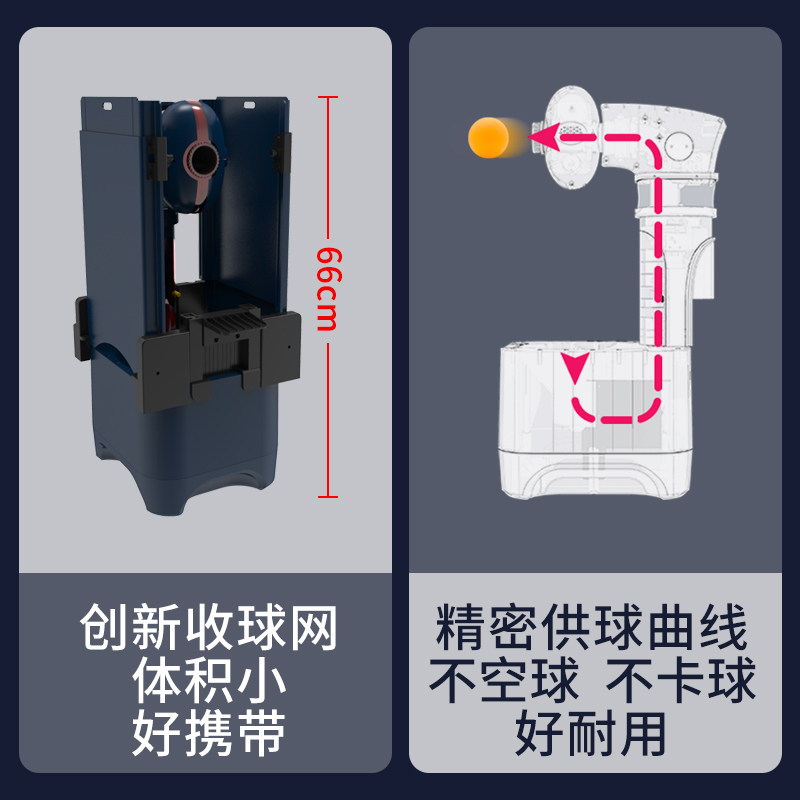 66cm

创新收球网
体积小
好携带

精密供球曲线
不空球 不卡球
好耐用