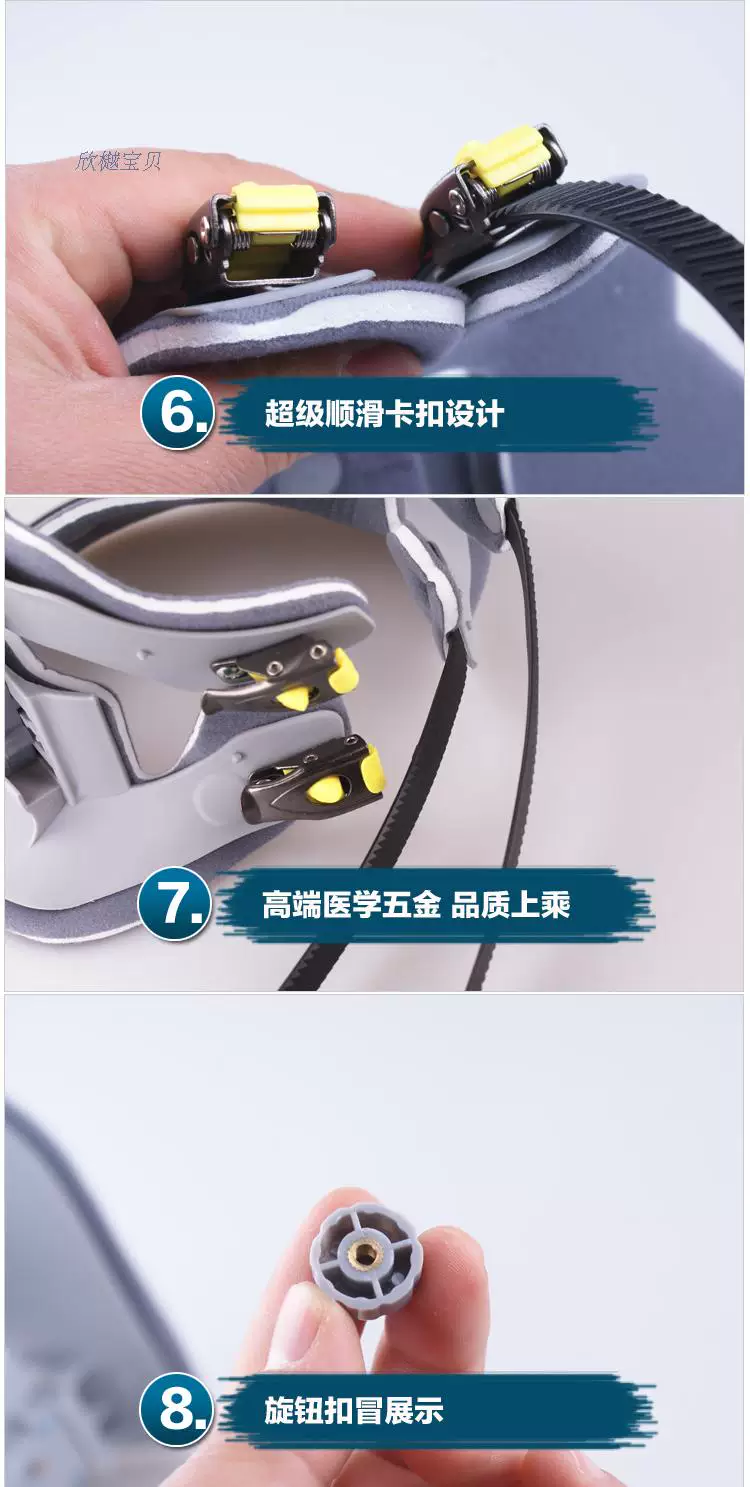 欣樾宝贝

6. 超级顺滑卡扣设计

7. 高端医学五金 品质上乘

8. 旋钮扣冒展示