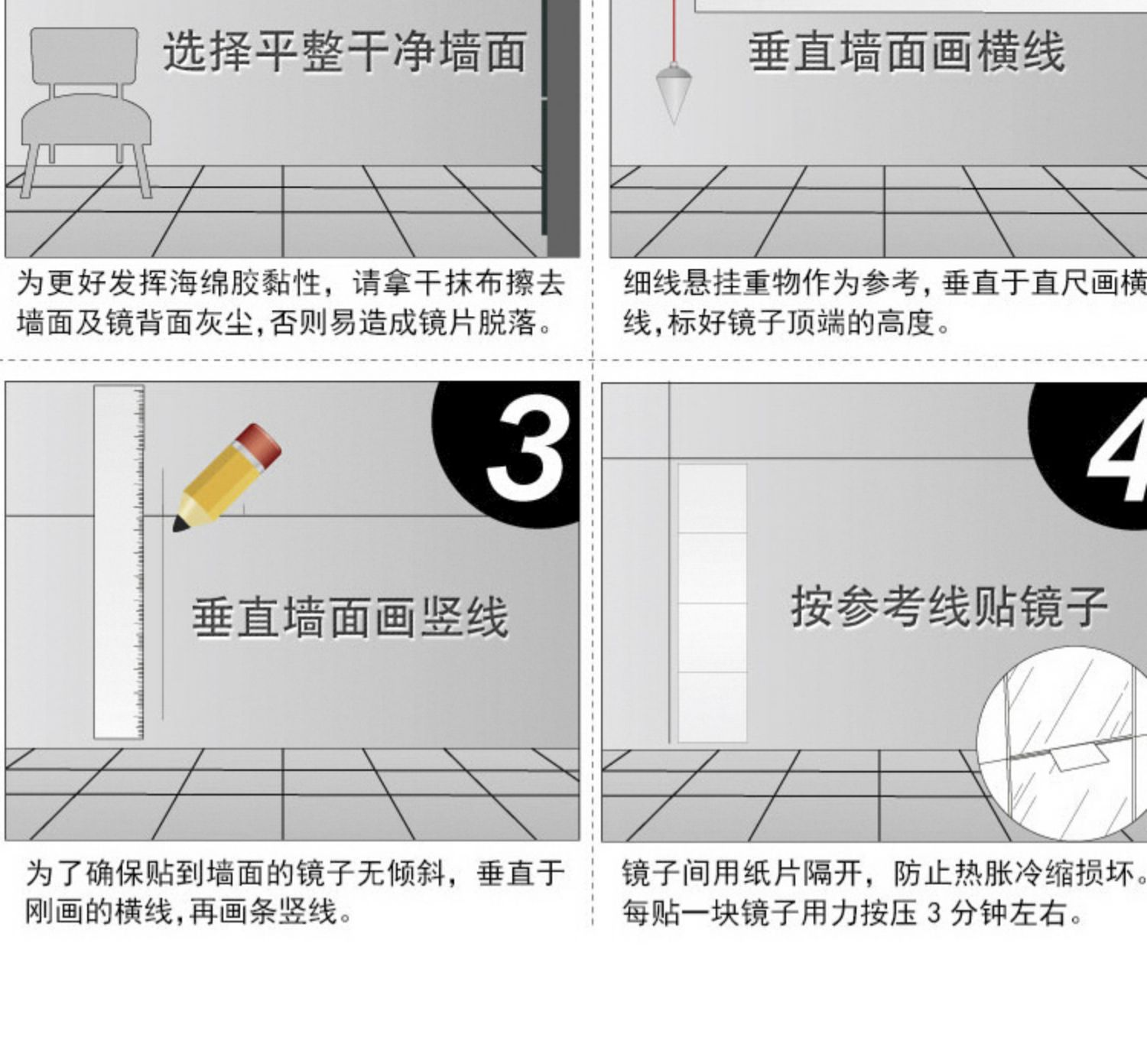 选择平整干净墙面

为更好发挥海绵胶黏性，请拿干抹布擦去墙面及镜背面灰尘，否则易造成镜片脱落。

垂直墙面画横线

细线悬挂重物作为参考，垂直于直尺画横线，标好镜子顶端的高度。

3

垂直墙面画竖线

为了确保贴到墙面的镜子无倾斜，垂直于刚画的横线，再画条竖线。

4

按参考线贴镜子

镜子间用纸片隔开，防止热胀冷缩损坏。每贴一块镜子用力按压 3 分钟左右。