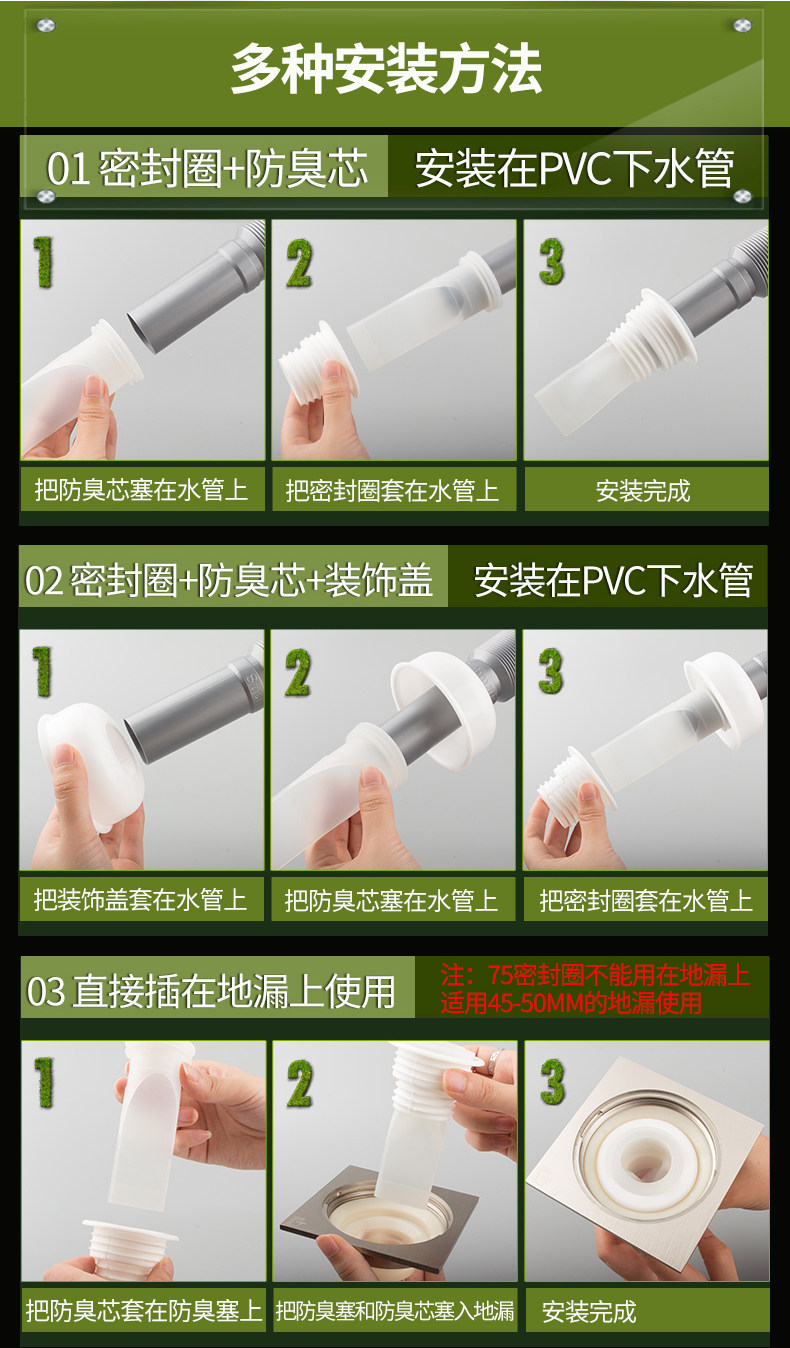 多种安装方法

01 密封圈+防臭芯 安装在PVC下水管

1
2
3

把防臭芯塞在水管上
把密封圈套在水管上
安装完成

02 密封圈+防臭芯+装饰盖 安装在PVC下水管

1
2
3

把装饰盖套在水管上
把防臭芯塞在水管上
把密封圈套在水管上

03 直接插在地漏上使用

注：75密封圈不能用在地漏上
适用45-50MM的地漏使用

1
2
3

把防臭芯套在防臭塞上
把防臭塞和防臭芯塞入地漏
安装完成