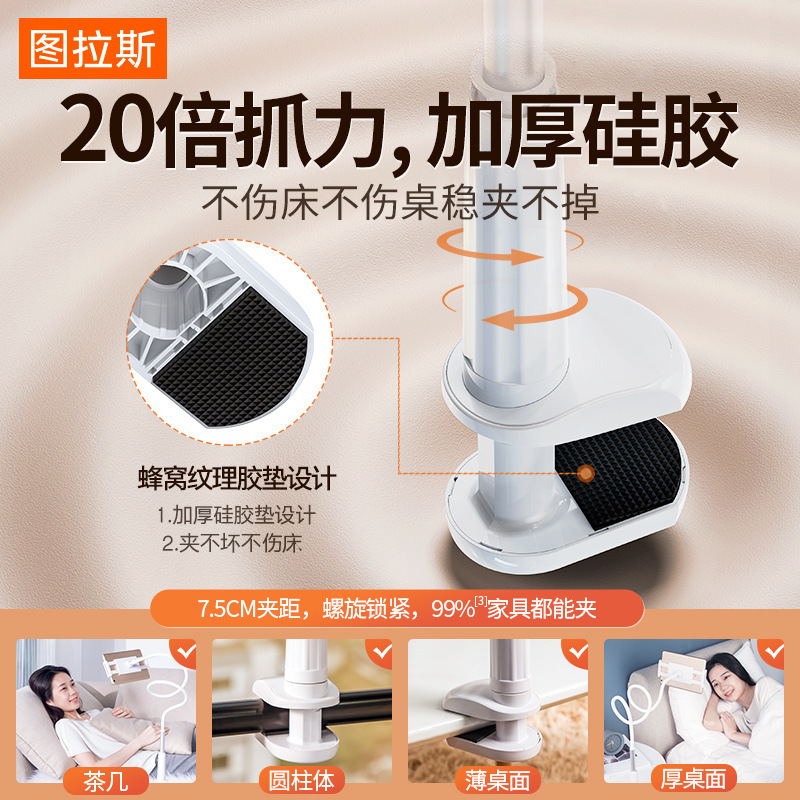 图拉斯

20倍抓力，加厚硅胶

不伤床不伤桌稳夹不掉

蜂窝纹理胶垫设计

1.加厚硅胶垫设计

2.夹不坏不伤床

7.5CM夹距，螺旋锁紧，99%$^{[3]}$家具都能夹

茶几

圆柱体

薄桌面

厚桌面