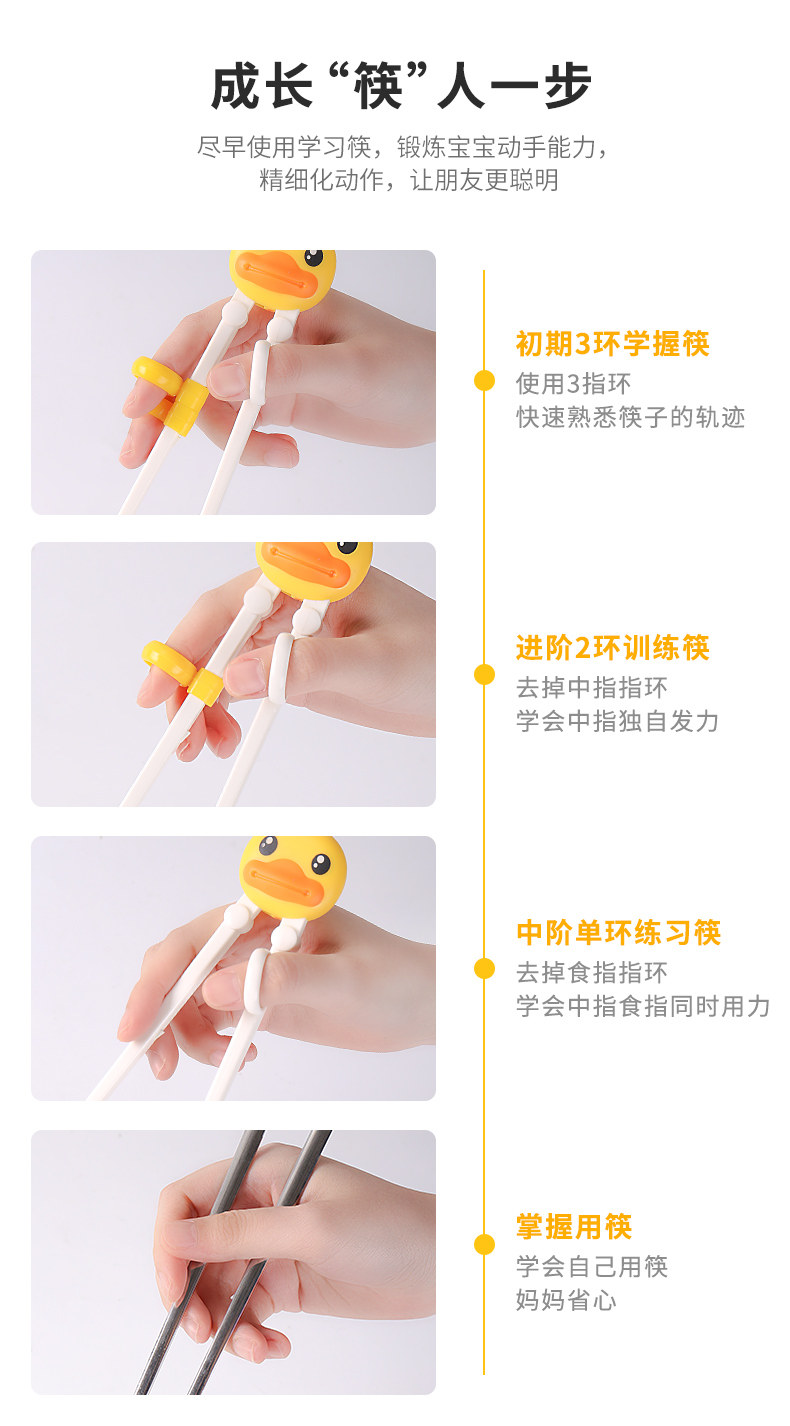 成长“筷”人一步

尽早使用学习筷，锻炼宝宝动手能力，
精细化动作，让朋友更聪明

初期3环学握筷
使用3指环
快速熟悉筷子的轨迹

进阶2环训练筷
去掉中指指环
学会中指独自发力

中阶单环练习筷
去掉食指指环
学会中指食指同时用力

掌握用筷
学会自己用筷
妈妈省心