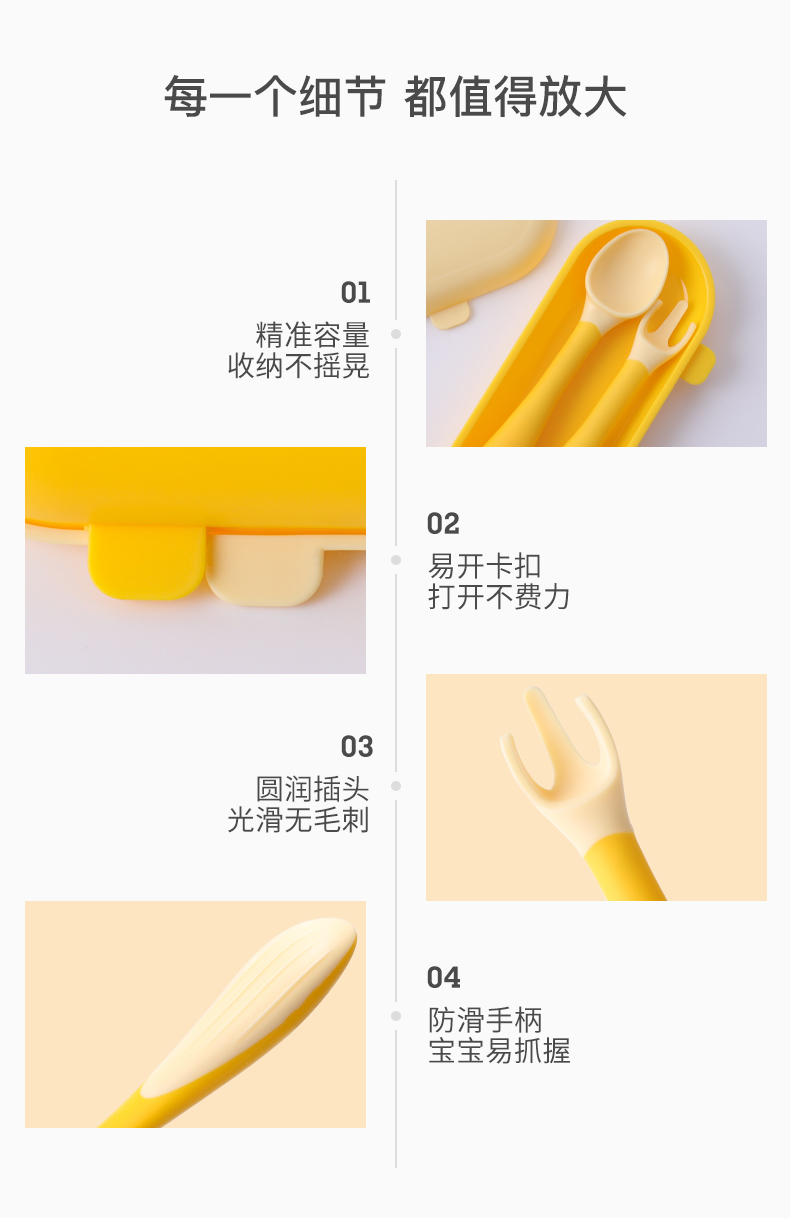 每一个细节 都值得放大

01
精准容量
收纳不摇晃

02
易开卡扣
打开不费力

03
圆润插头
光滑无毛刺

04
防滑手柄
宝宝易抓握