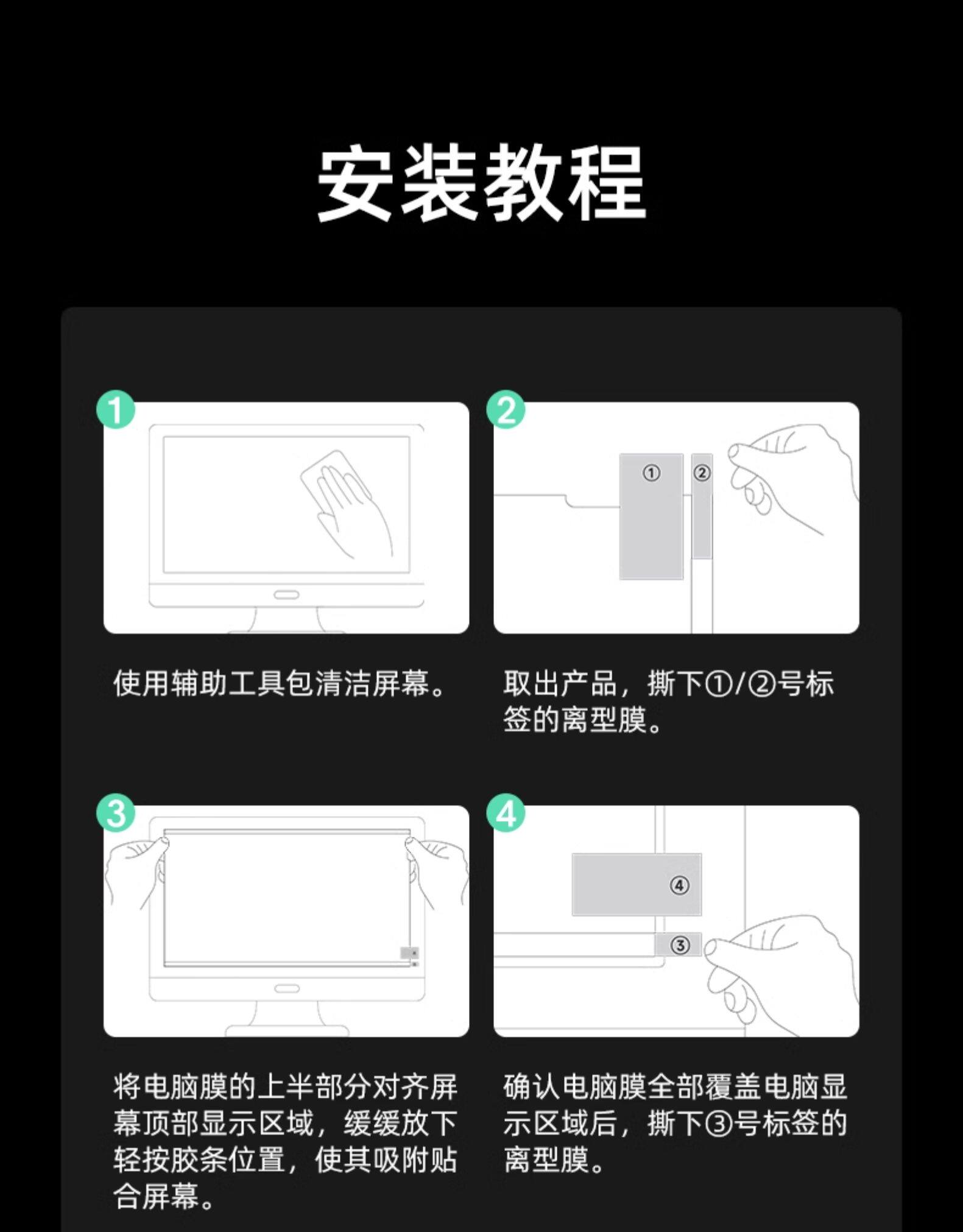 安装教程

1

使用辅助工具包清洁屏幕。

2

①

②

取出产品，撕下①/②号标签的离型膜。

3

将电脑膜的上半部分对齐屏幕顶部显示区域，缓缓放下轻按胶条位置，使其吸附贴合屏幕。

4

④

③

确认电脑膜全部覆盖电脑显示区域后，撕下③号标签的离型膜。