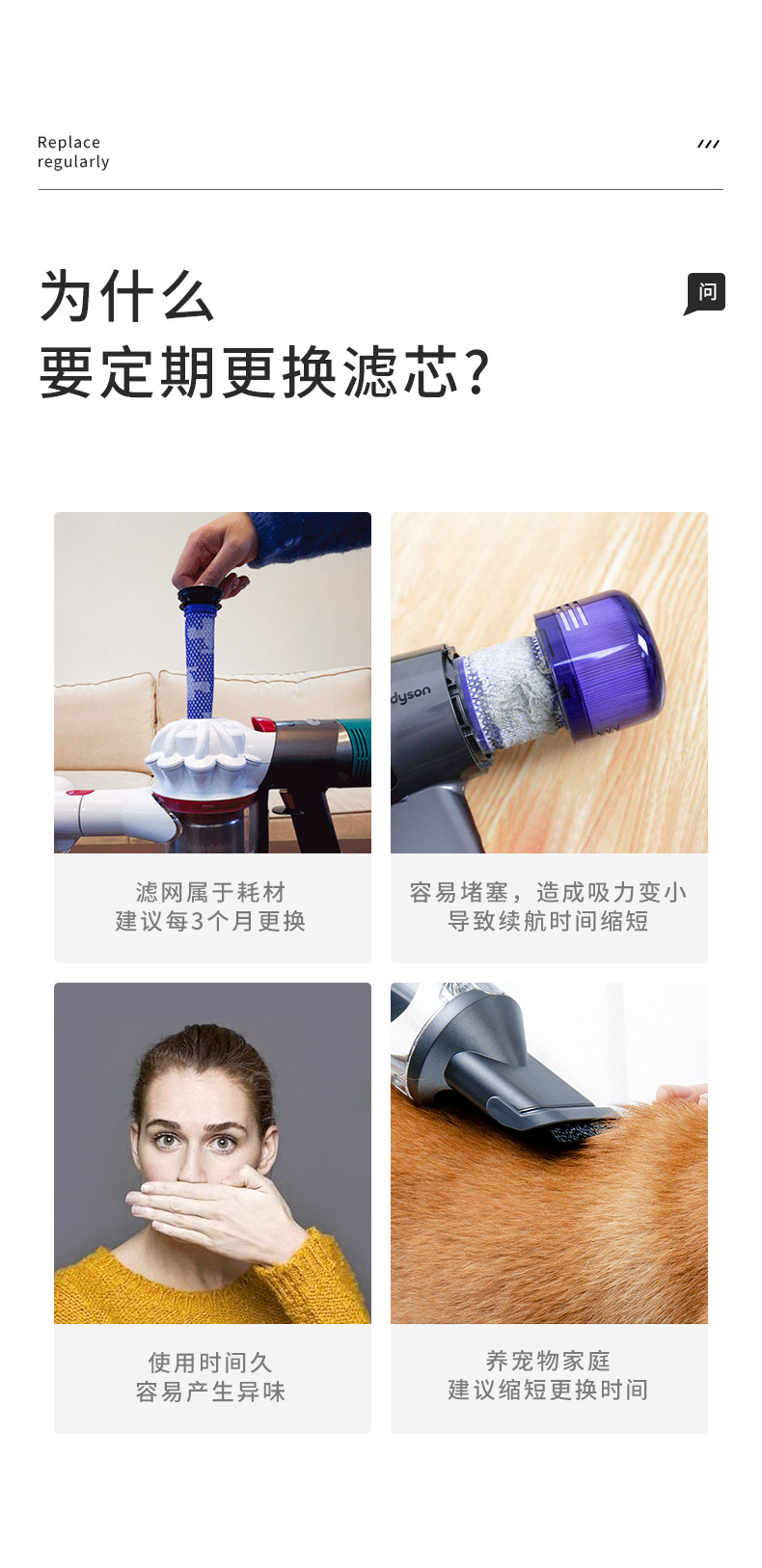 Replace
regularly

///

为什么
要定期更换滤芯?

问

dyson

滤网属于耗材
建议每3个月更换

容易堵塞，造成吸力变小
导致续航时间缩短

使用时间久
容易产生异味

养宠物家庭
建议缩短更换时间